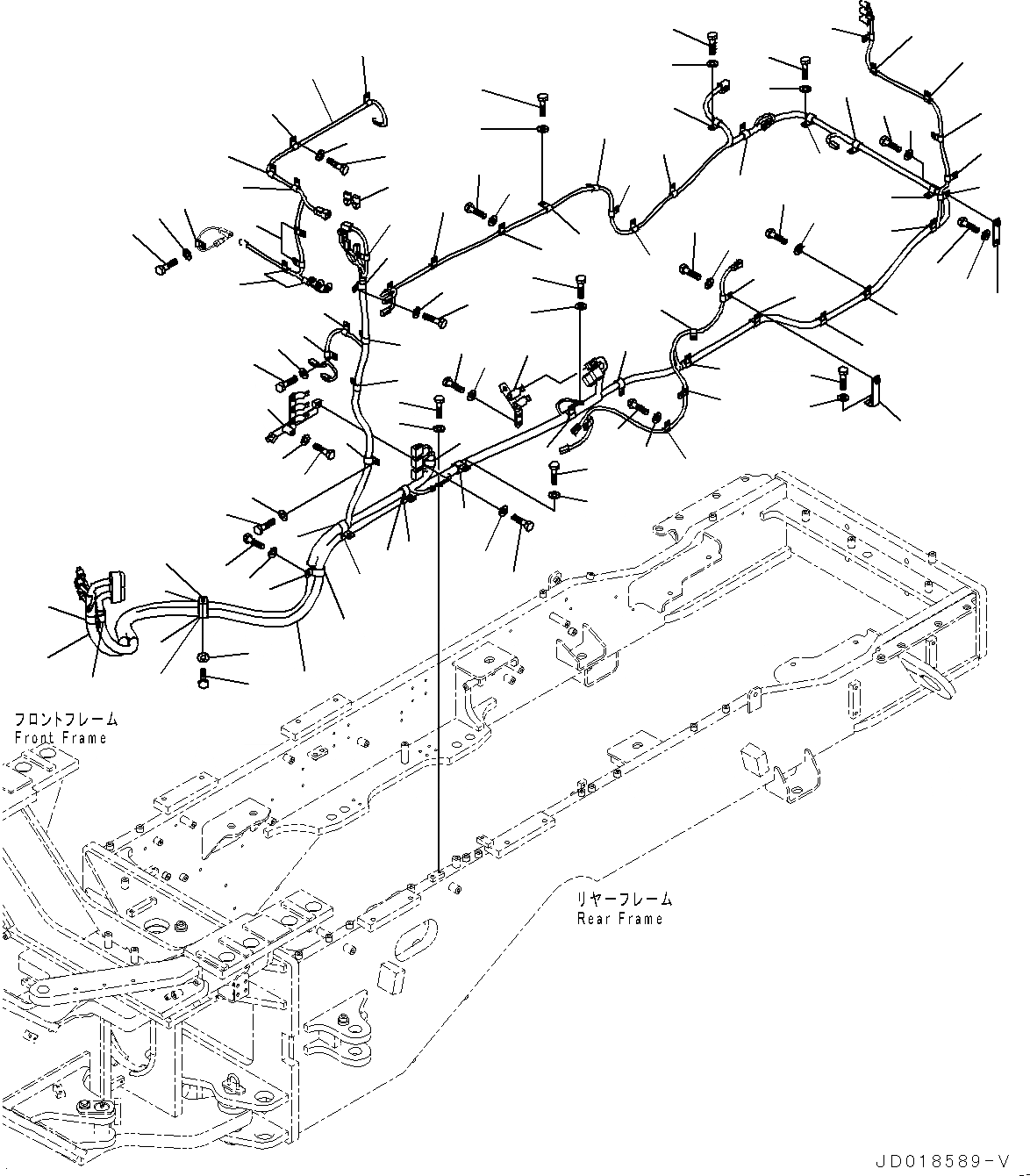 フロントフレーム
Front Frame

リヤーフレーム
Rear Frame

JD018589-V