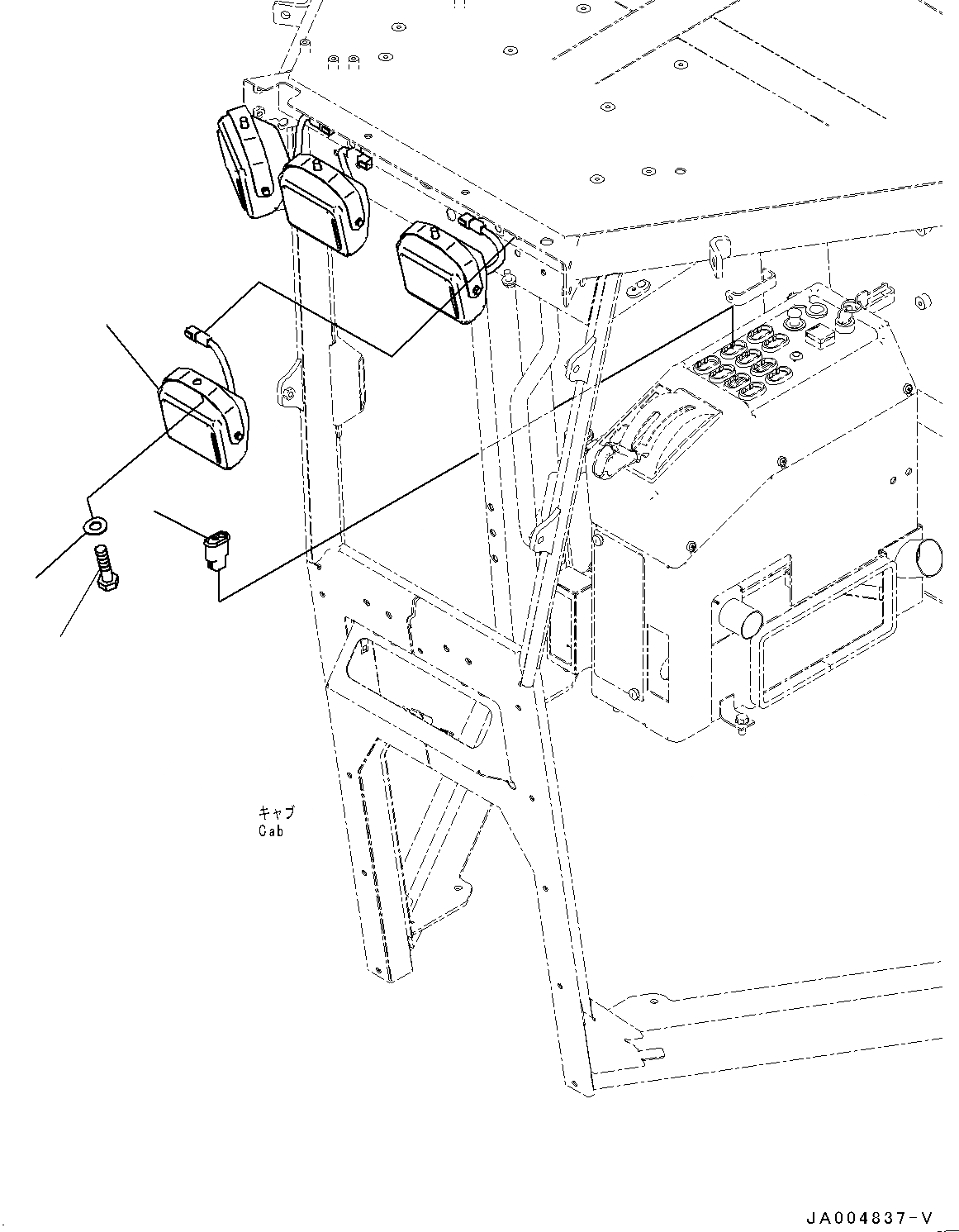 キャブ
Cab

JA004837-V