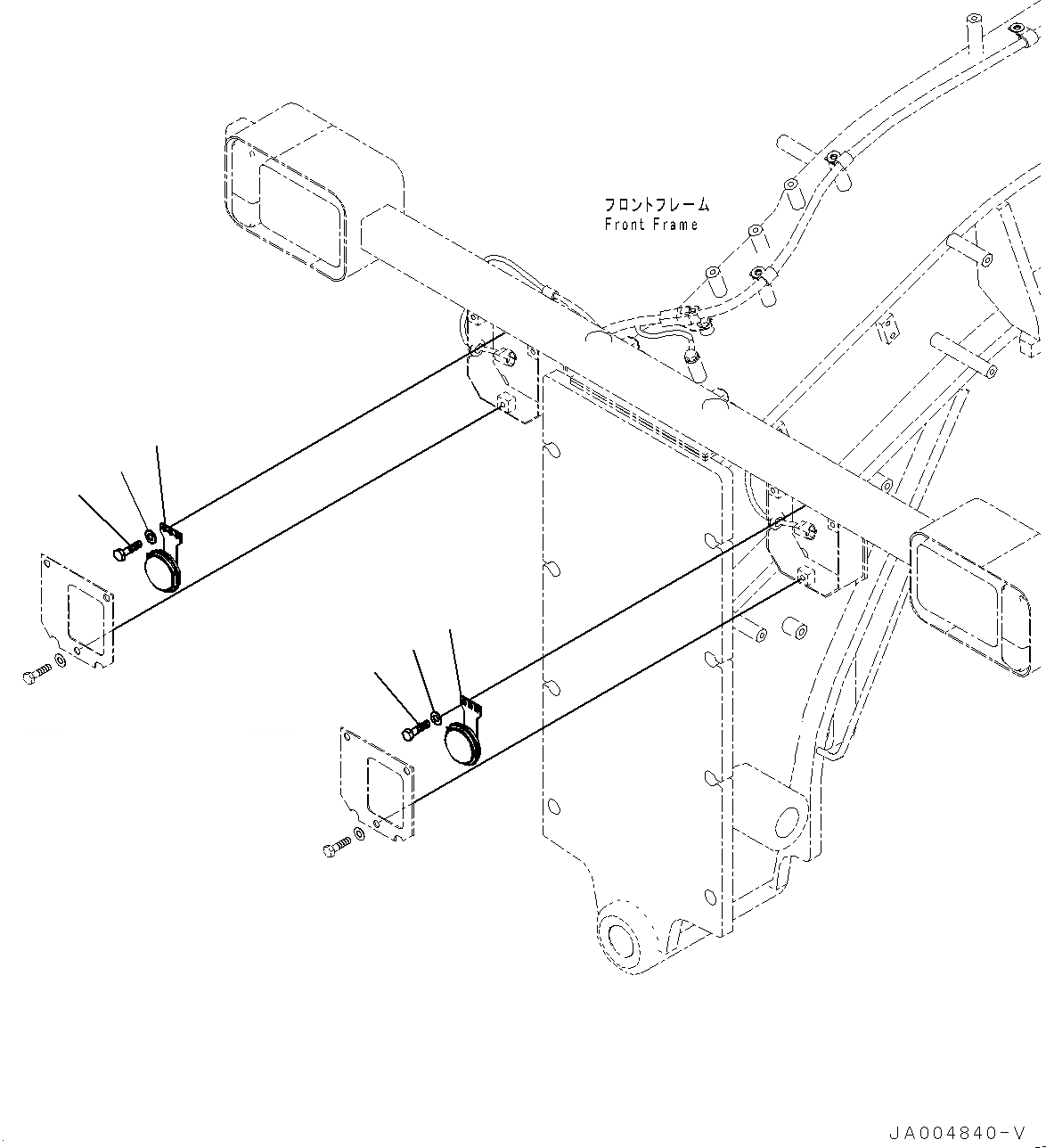 フロントフレーム
Front Frame

JA004840-V