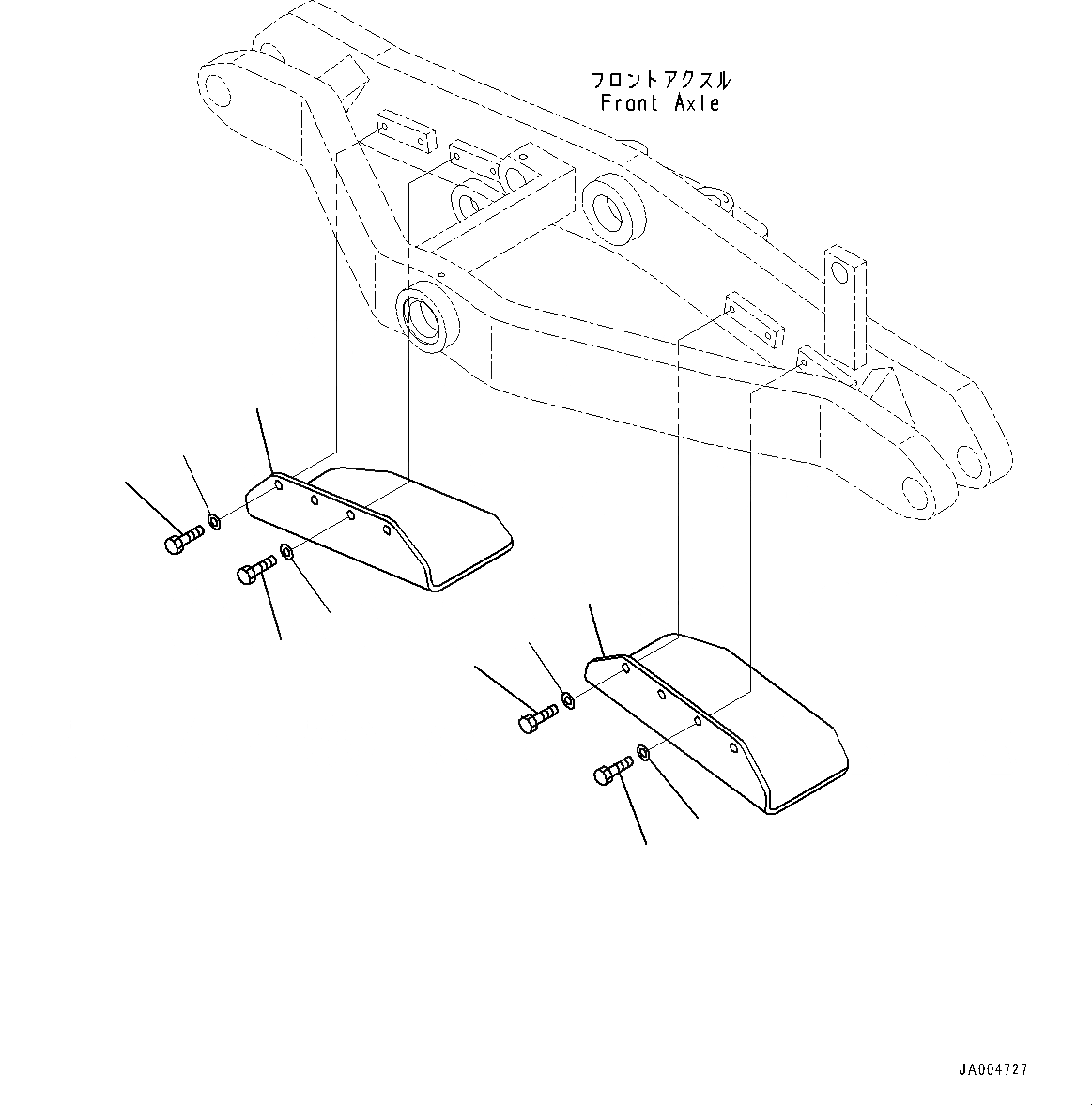 フロントアクスル
Front Axle

JA004727