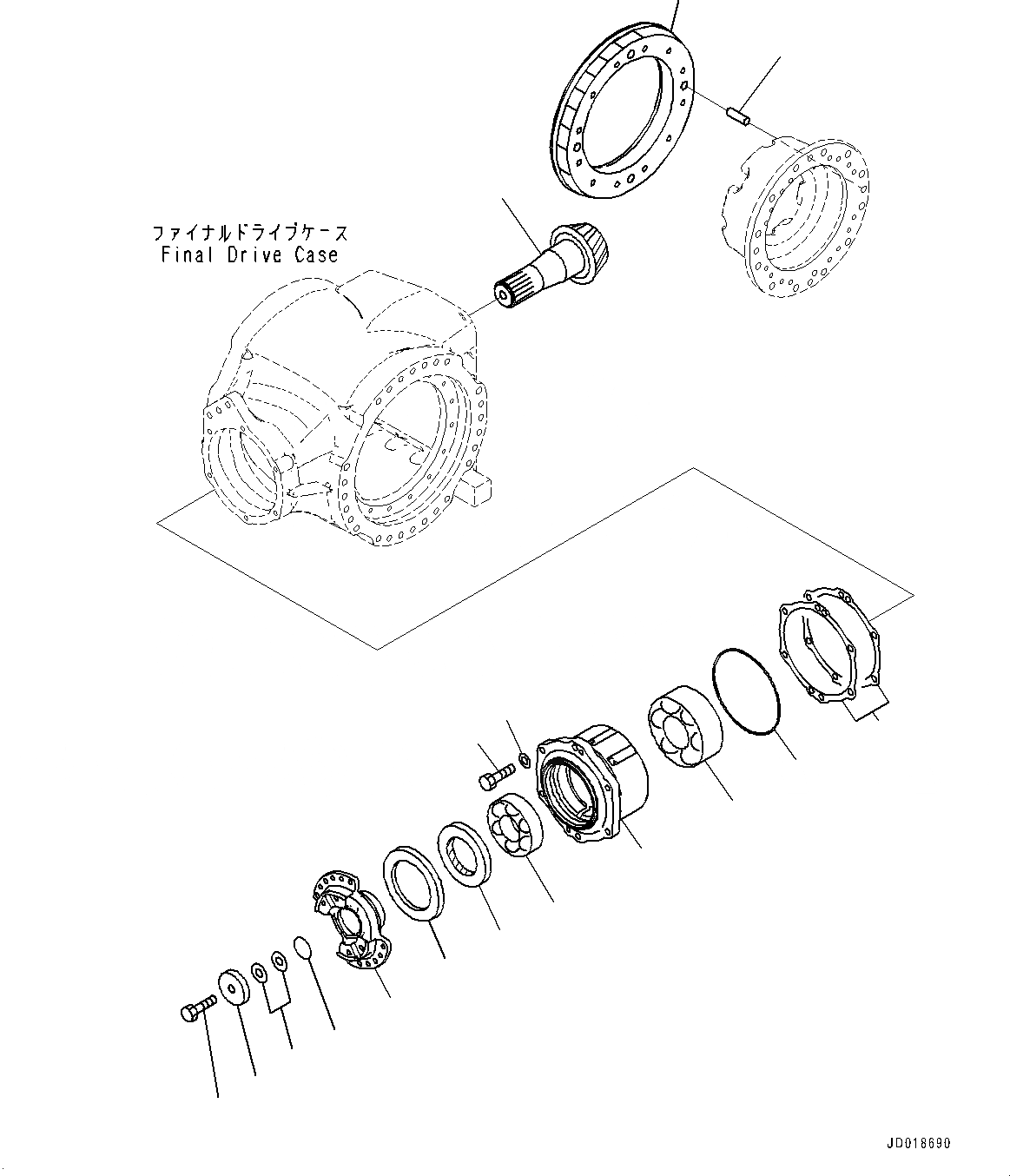 ファイナルドライブケース
Final Drive Case

JD018690