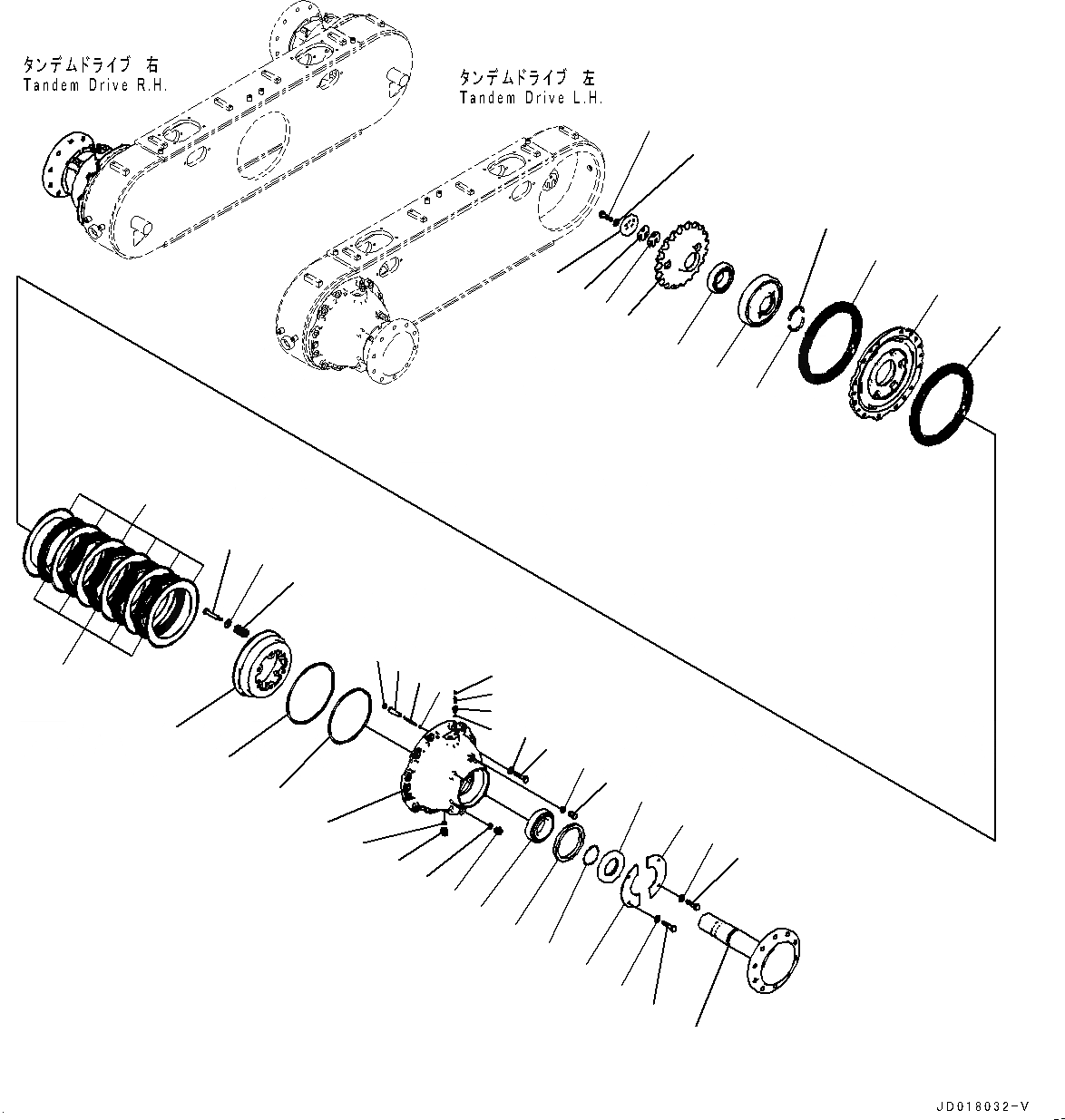 タンデムドライブ 右
Tandem Drive R.H.

タンデムドライブ 左
Tandem Drive L.H.

JD018032-V