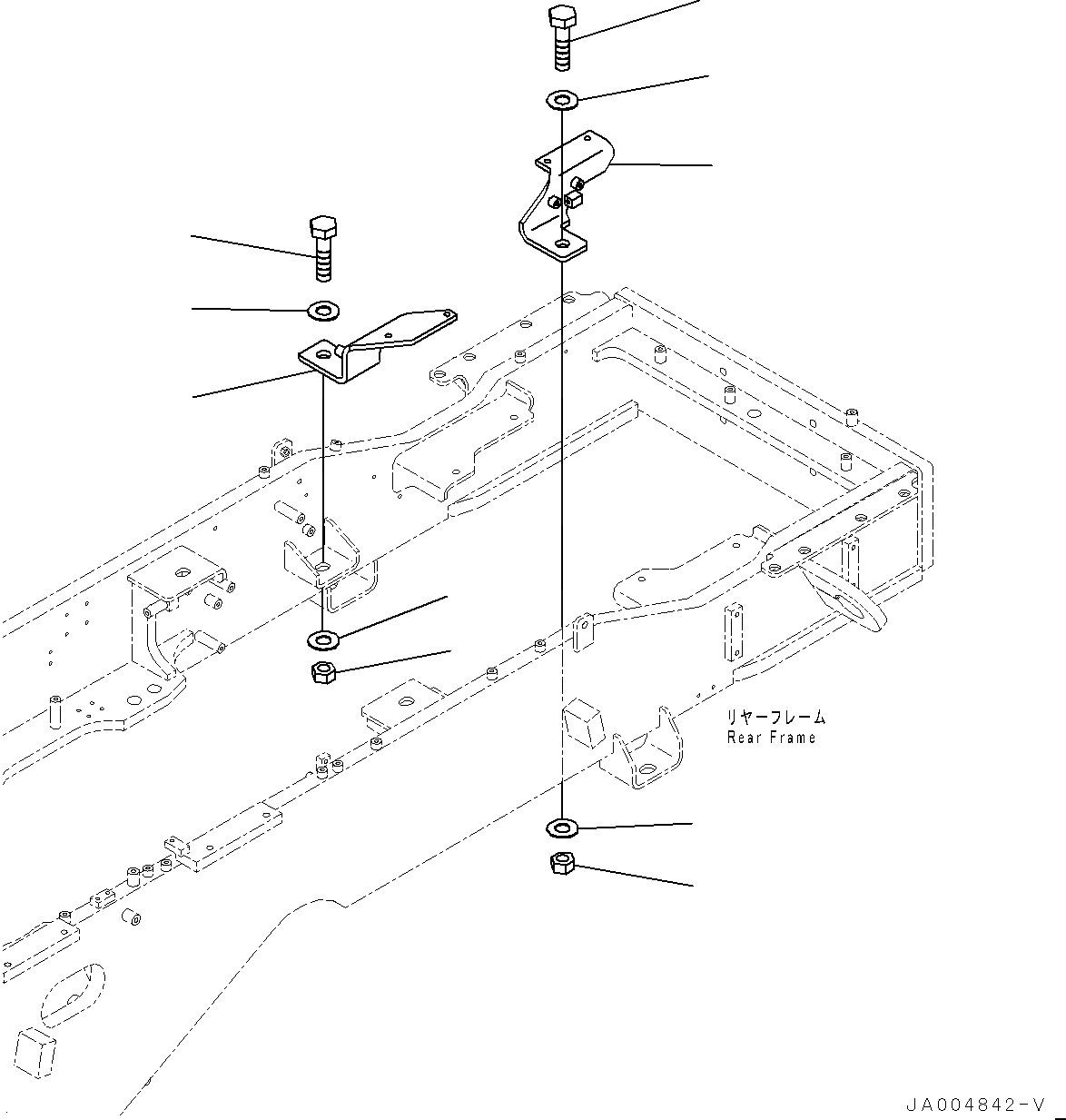 リヤーフレーム
Rear Frame

JA004842-V