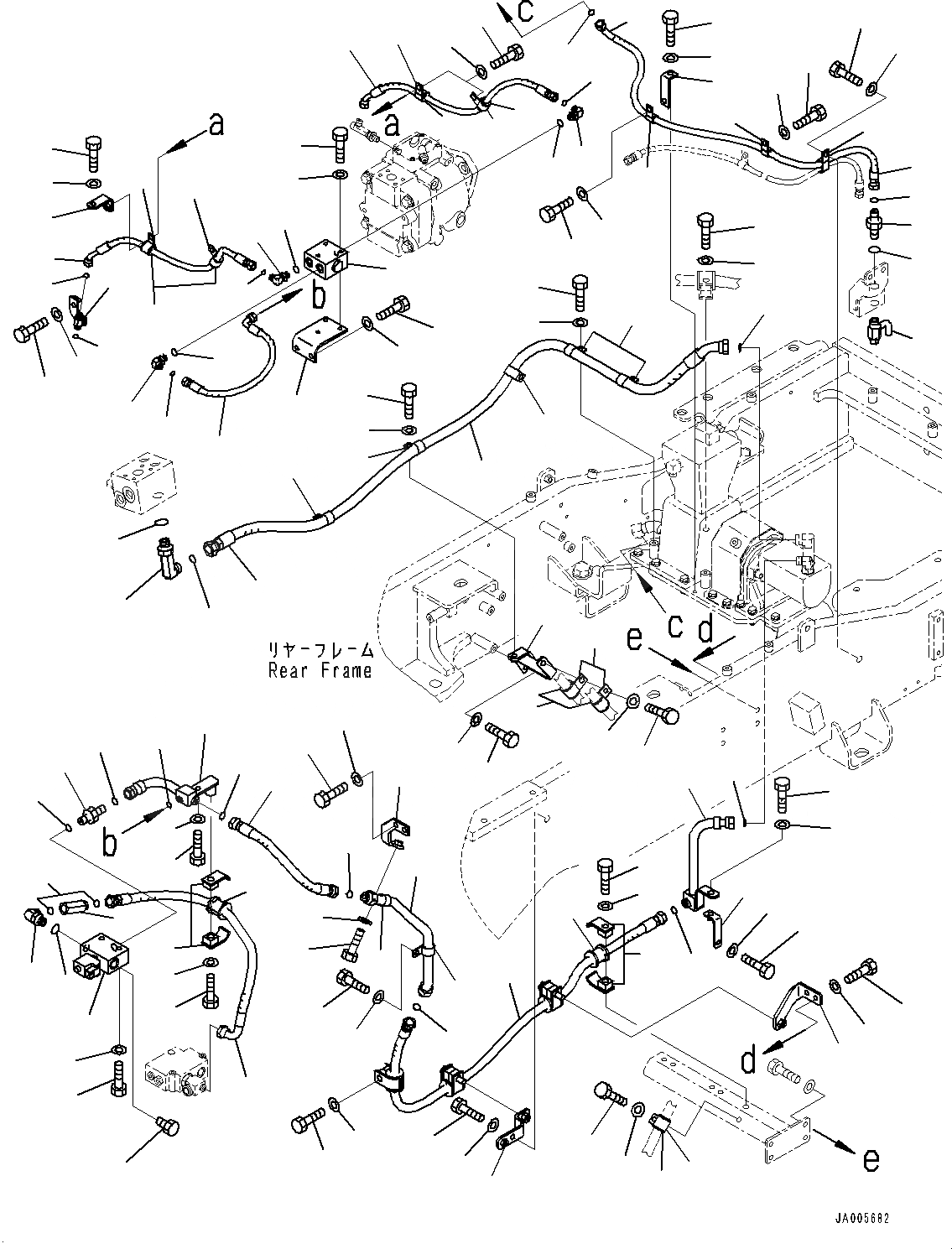 c
a
a
b
c d
e
リヤーフレーム
Rear Frame
b
d
e
JA005682