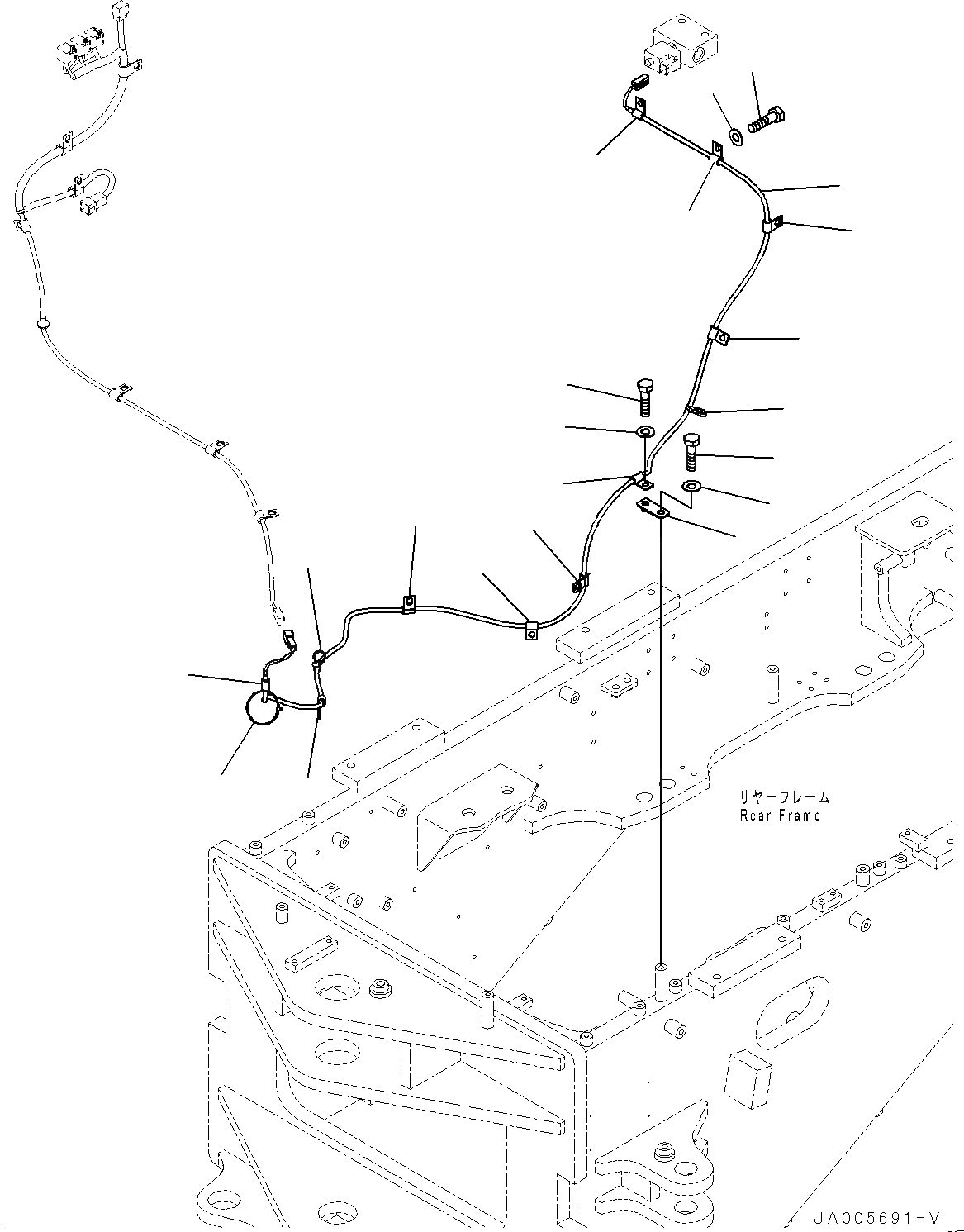 リヤーフレーム
Rear Frame

JA005691-V