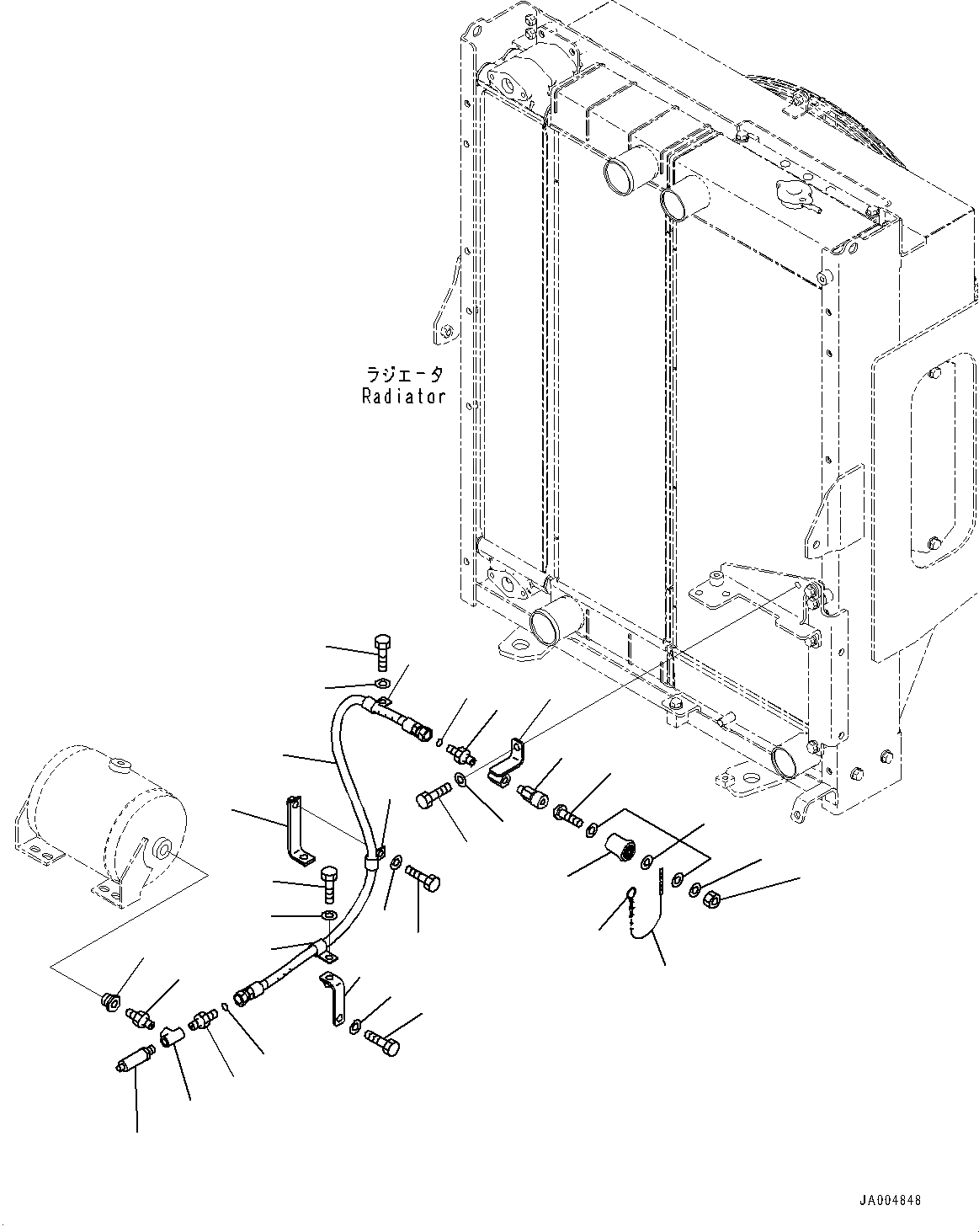 ラジエータ
Radiator

JA004848