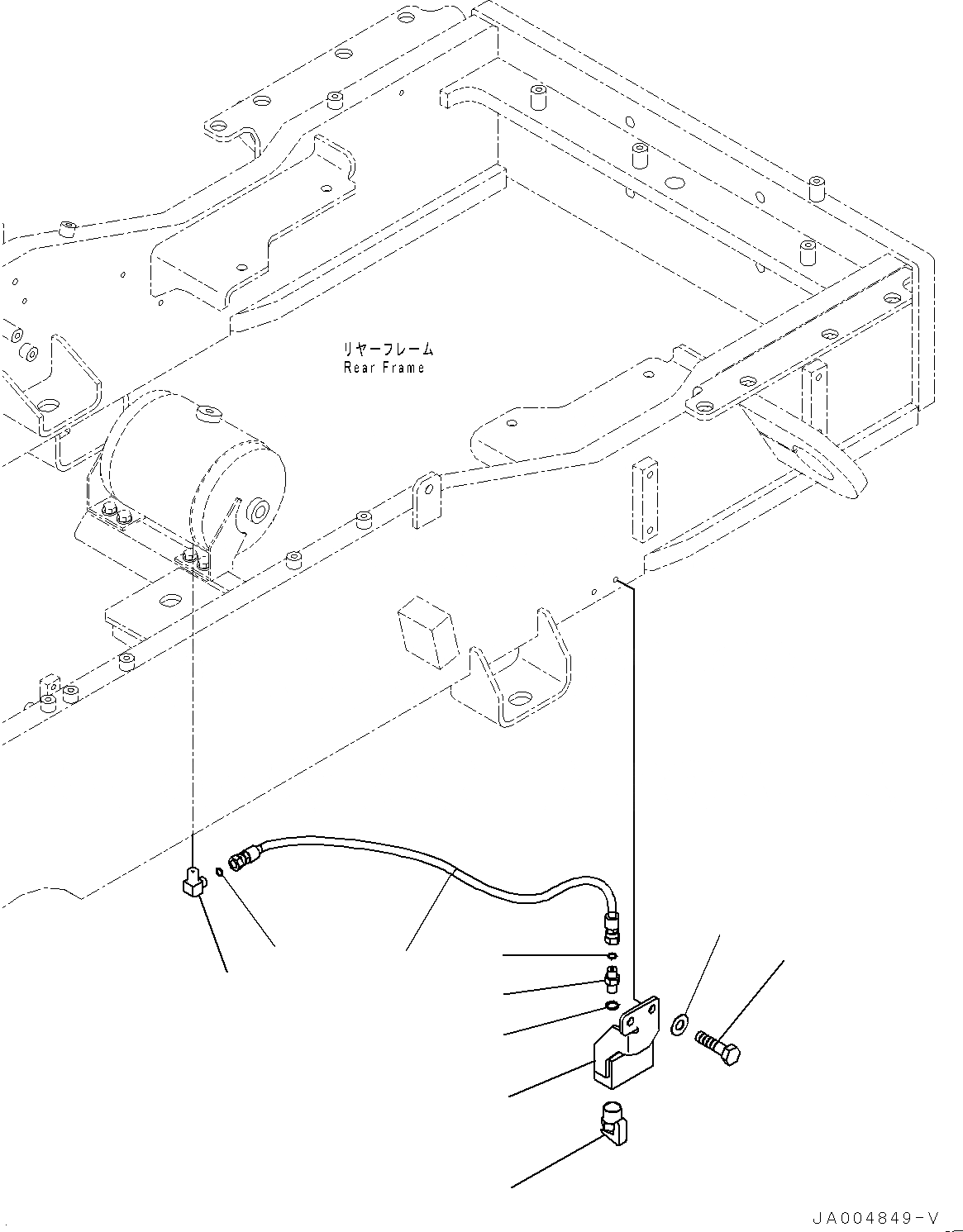 リヤーフレーム
Rear Frame

JA004849-V