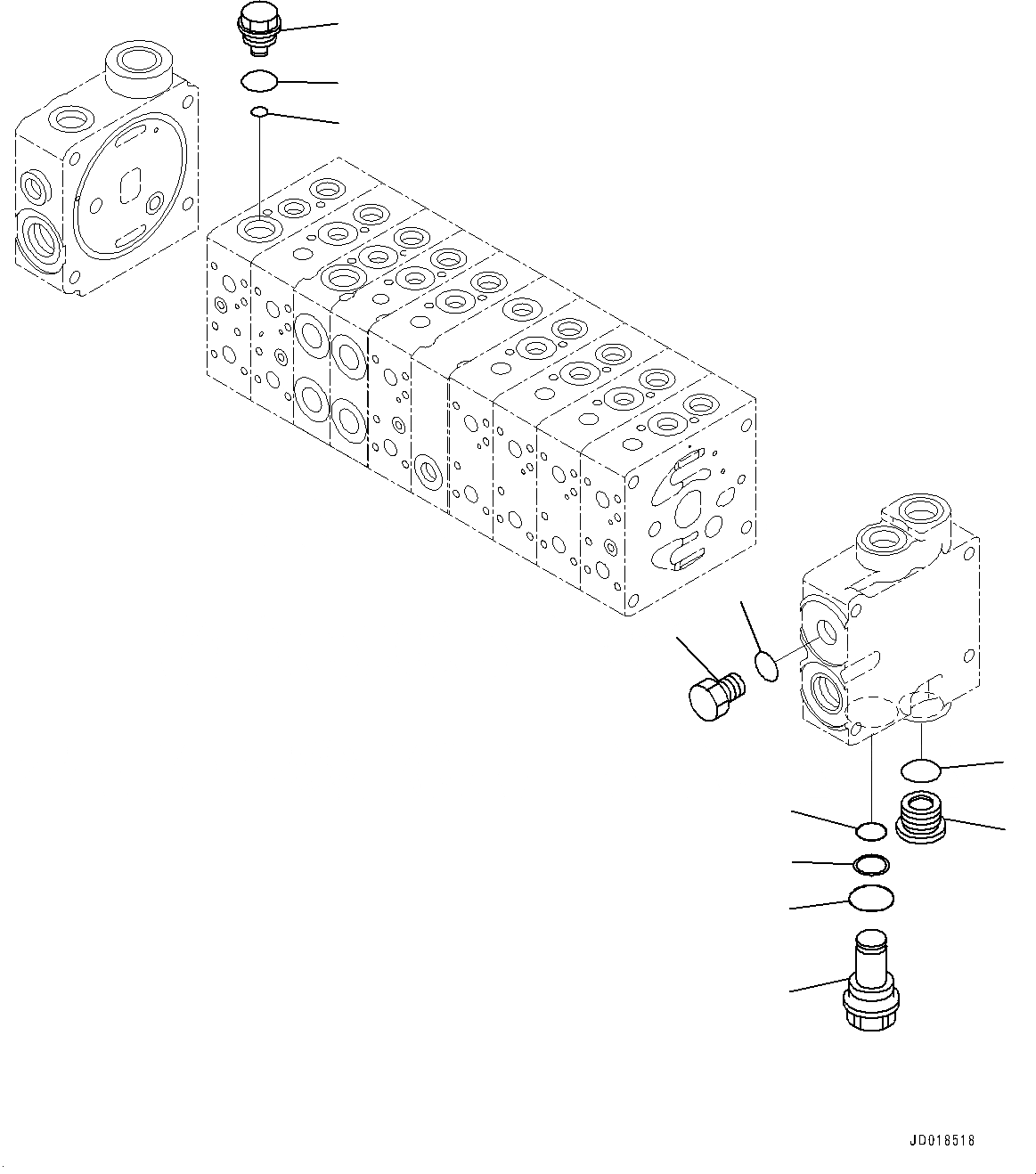 JD018518