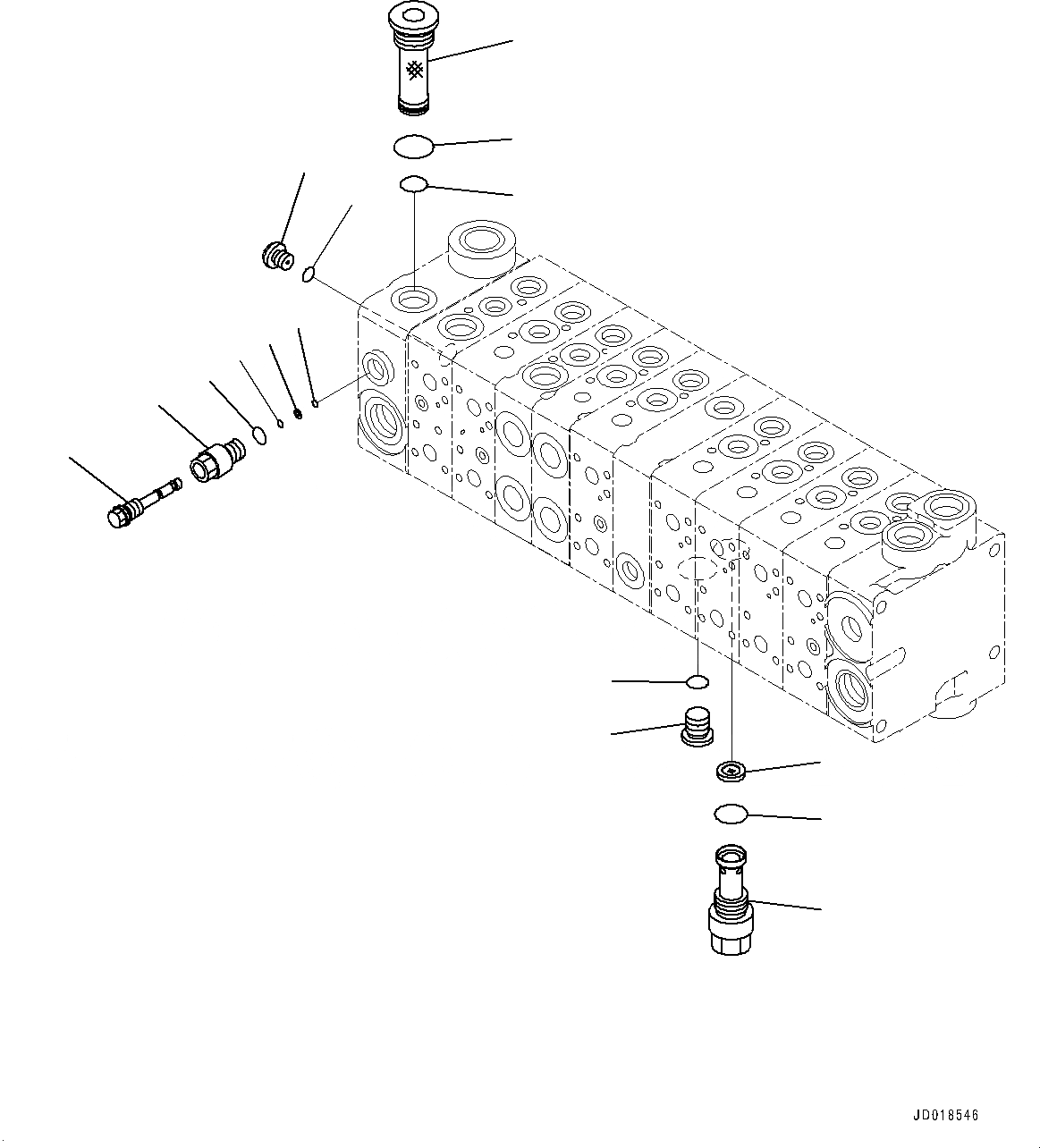 ※

JD018546