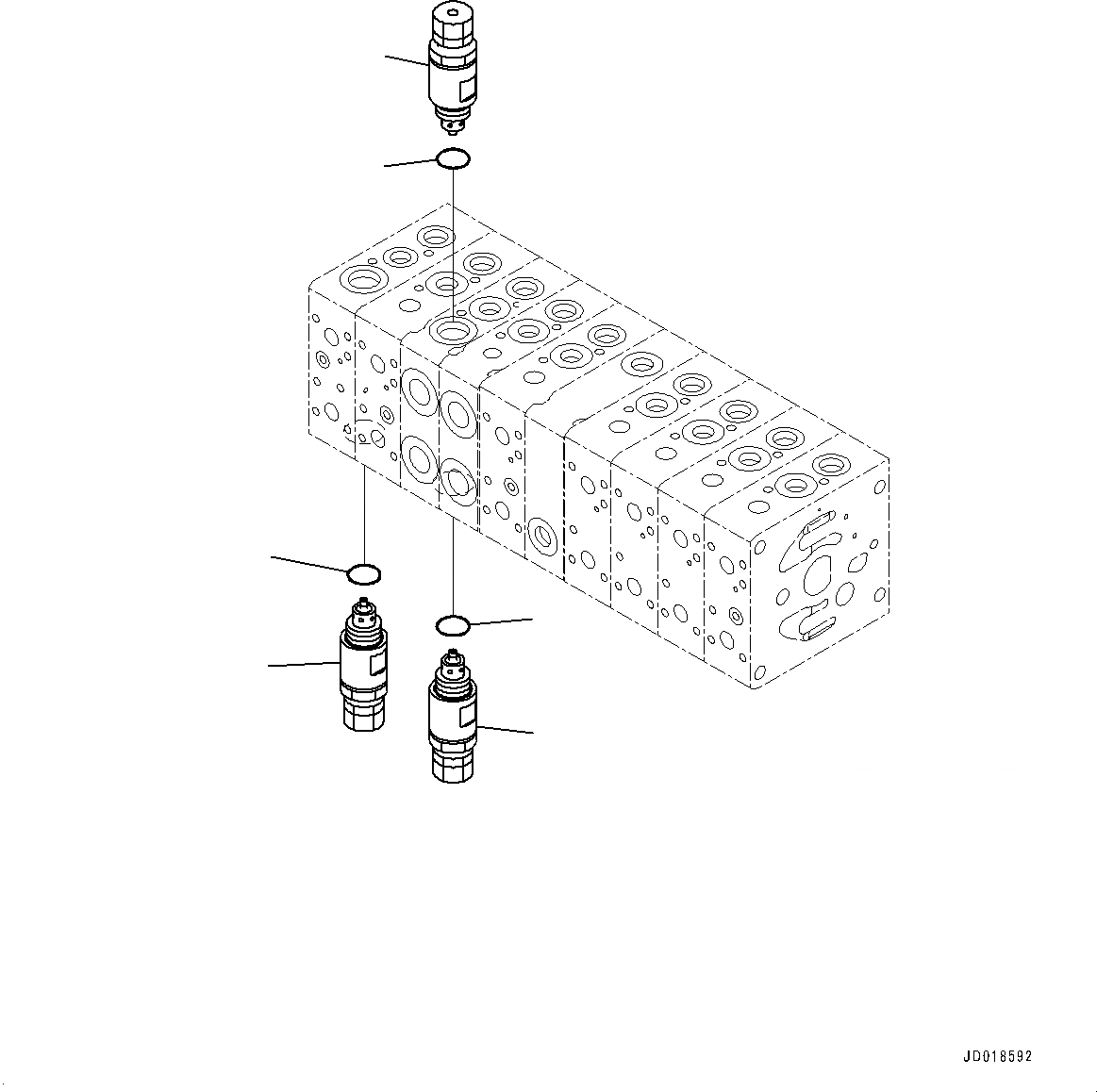 JD018592