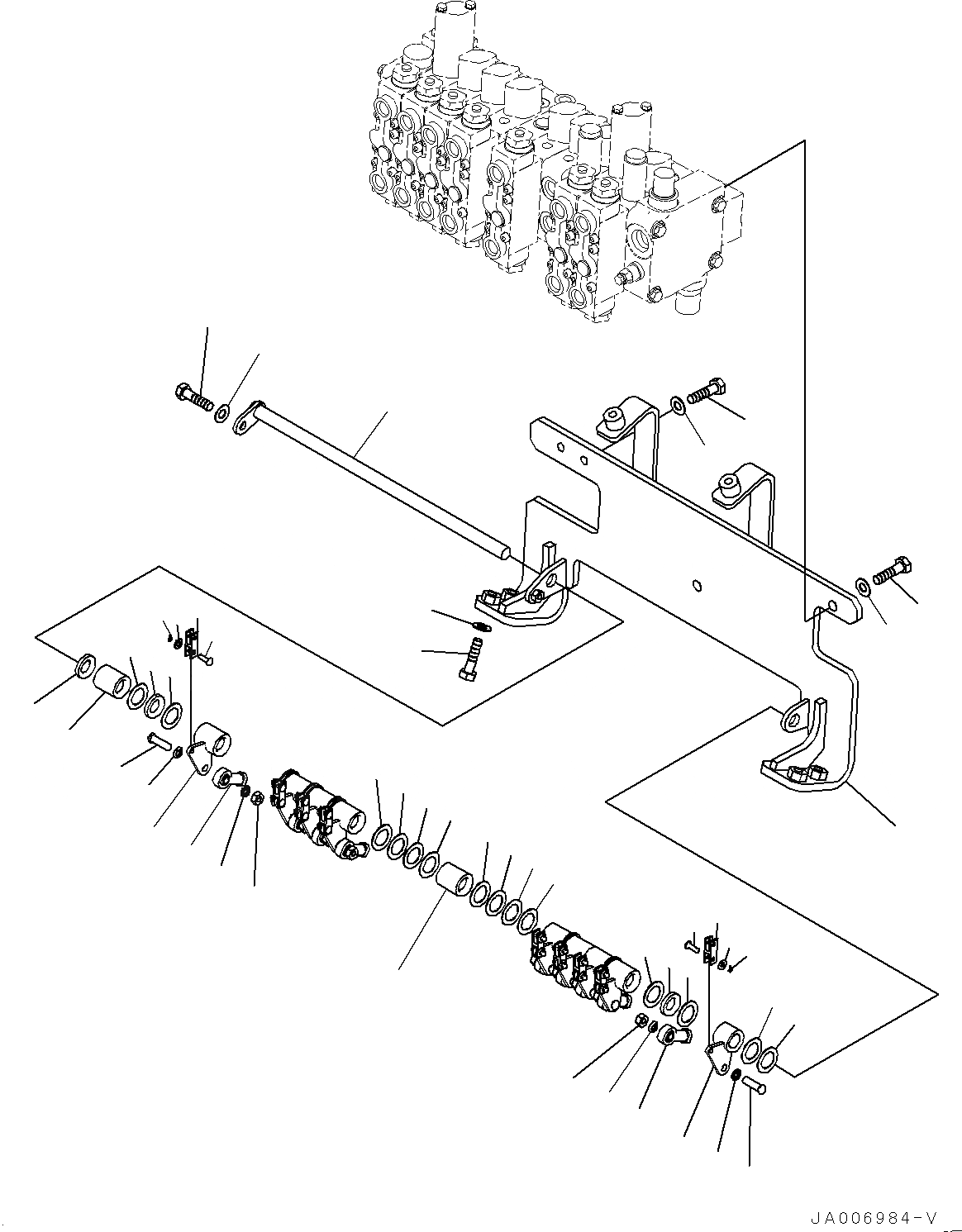 JA006984-V