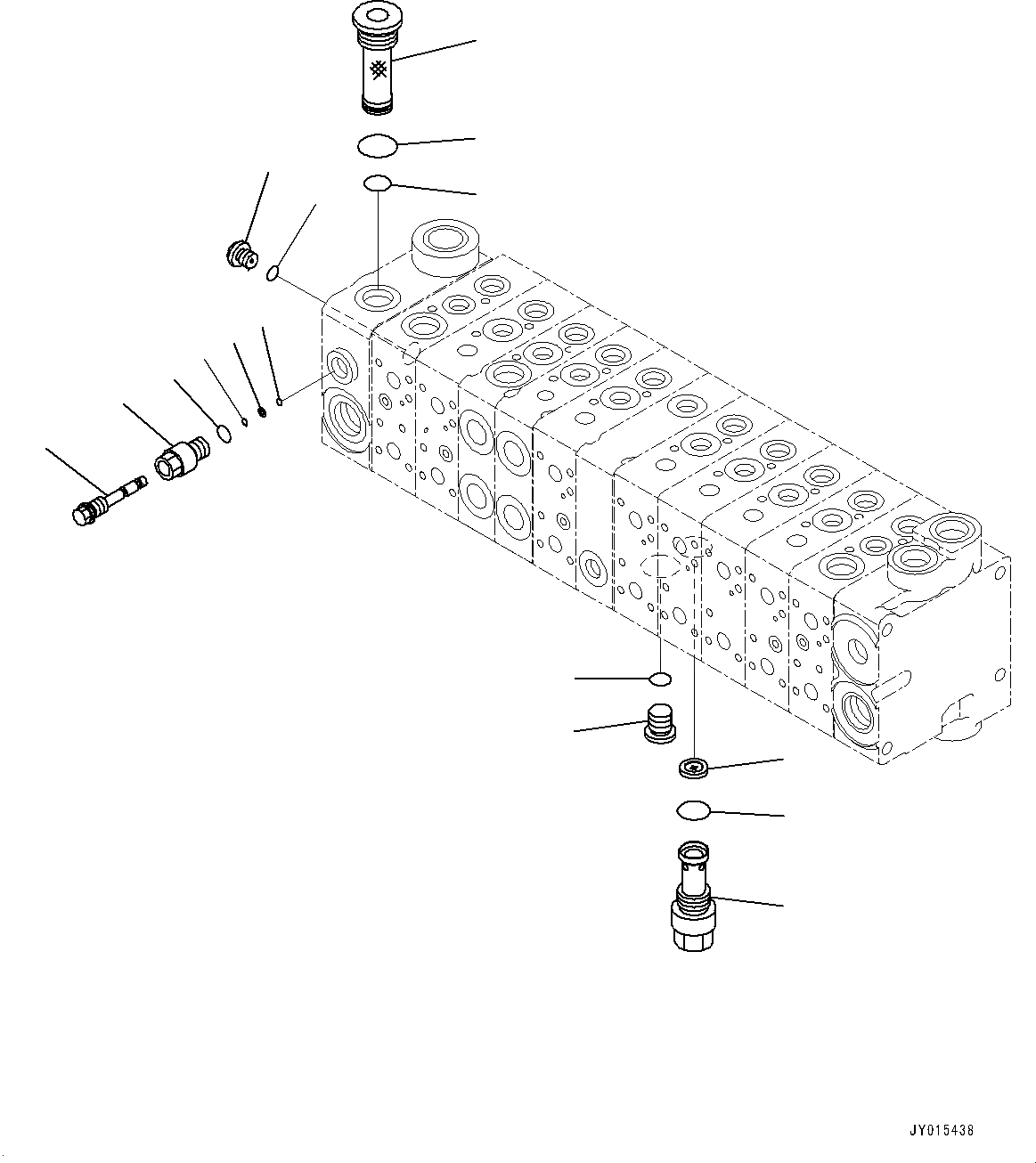 JY015438