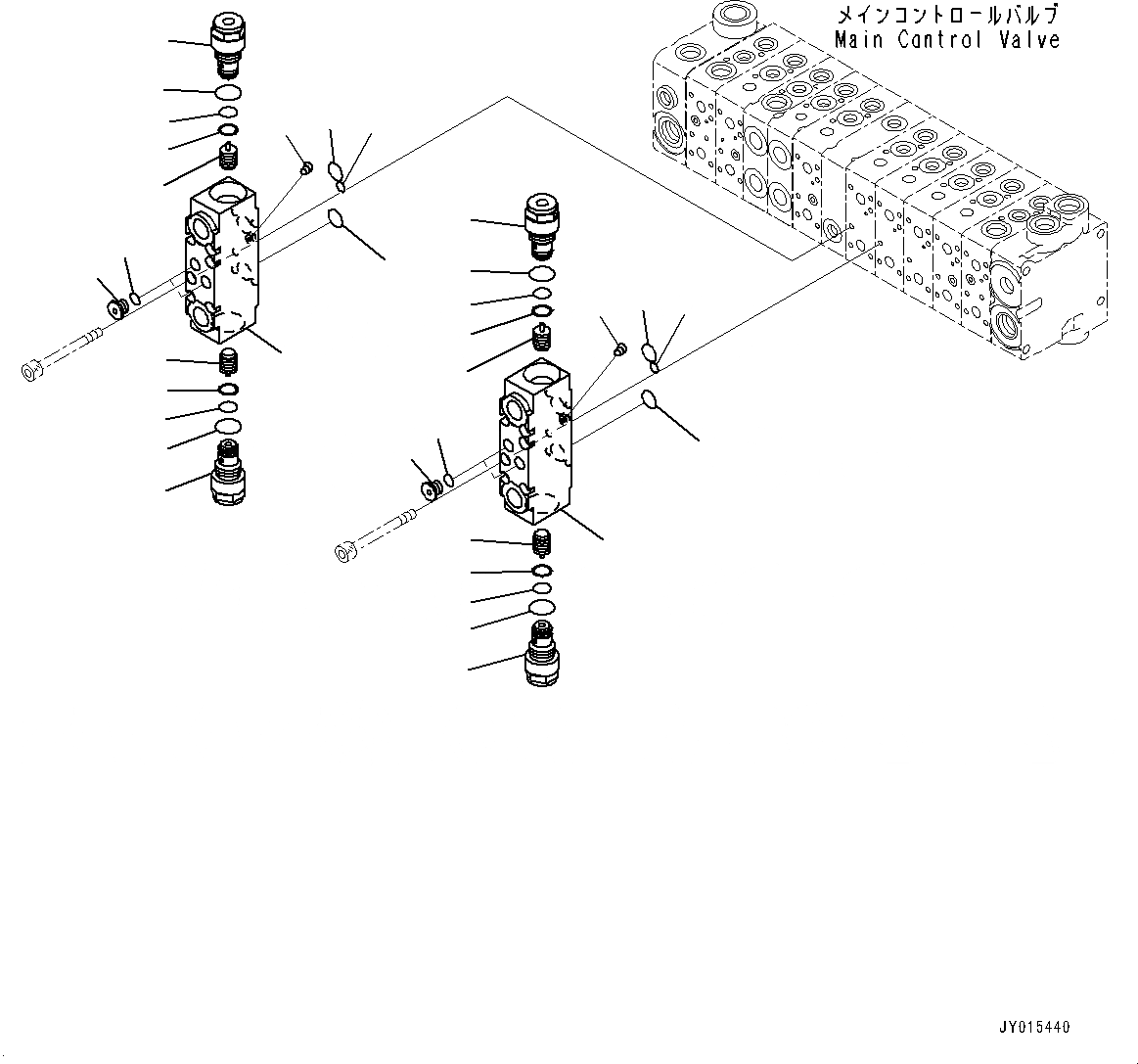 メインコントロールバルブ
Main Control Valve

JY015440