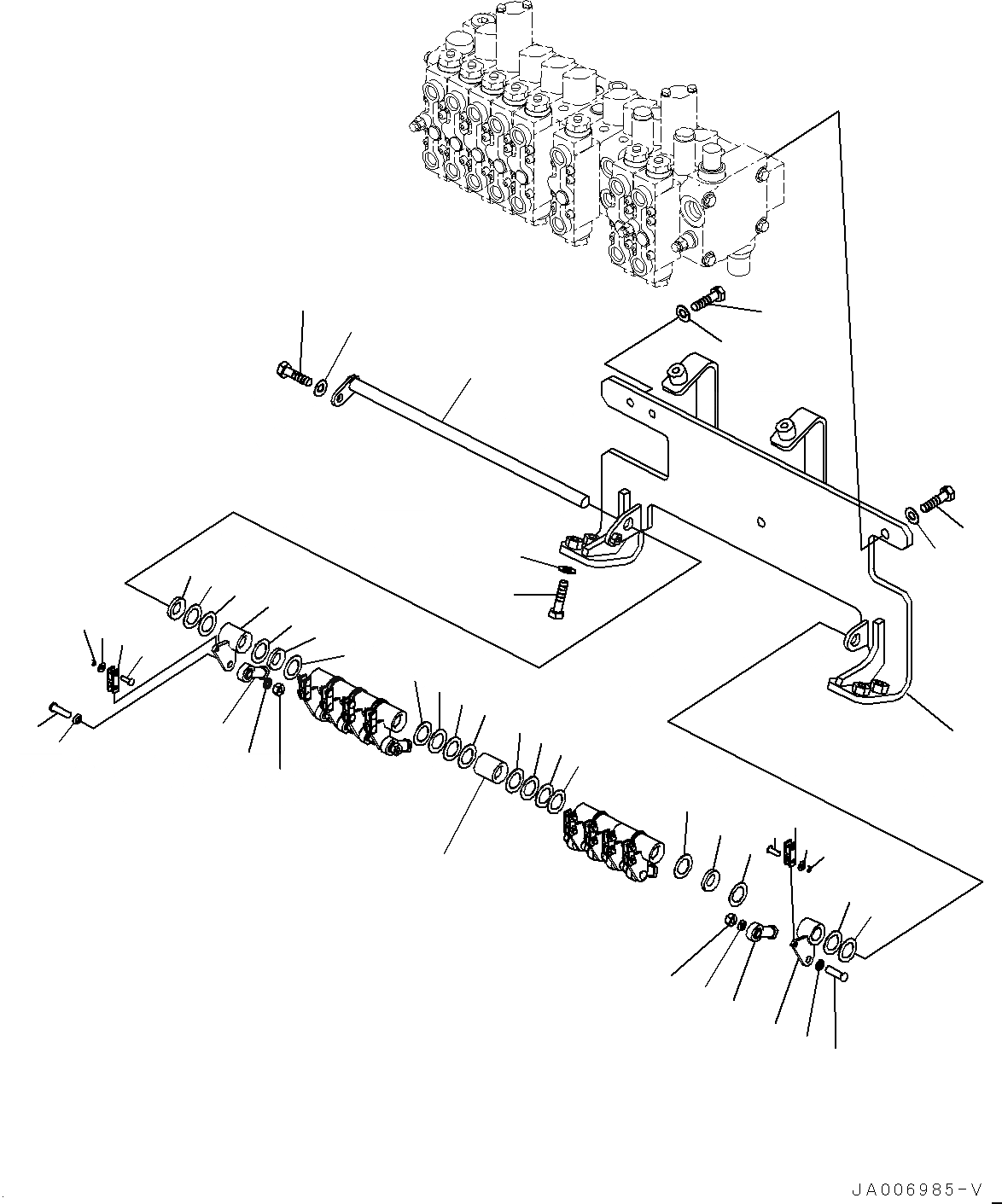 JA006985-V