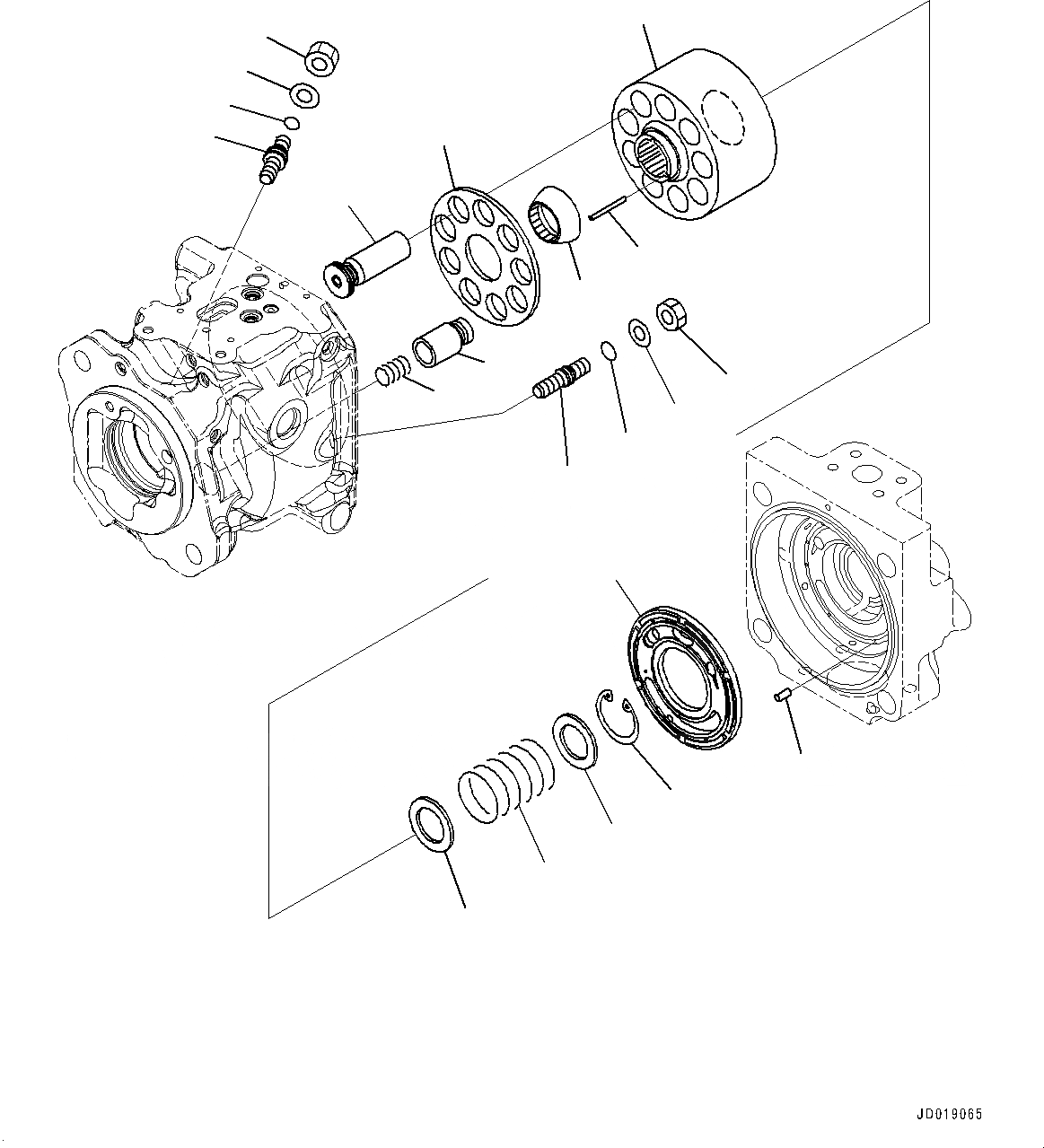 JD019065