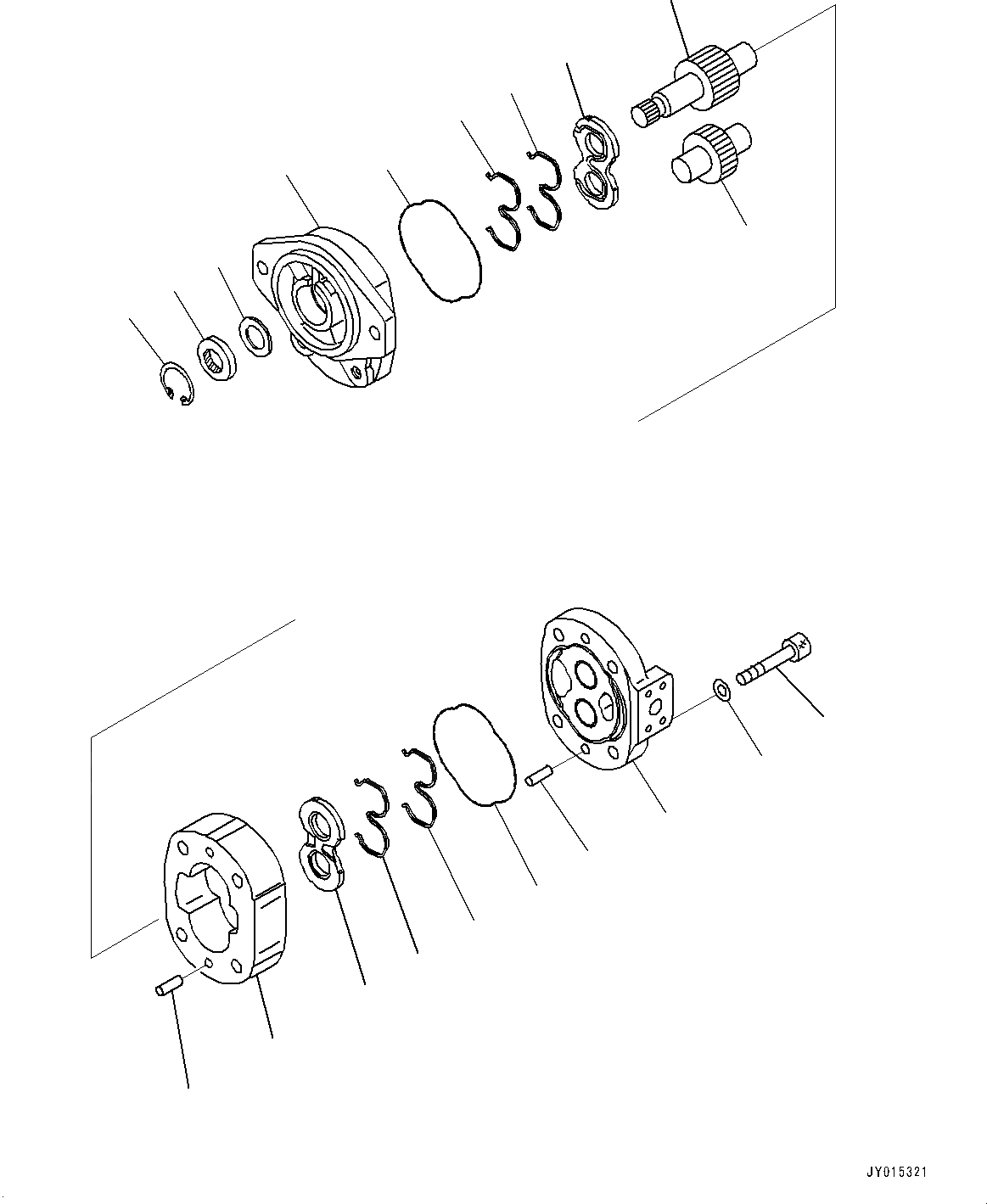 JY015321