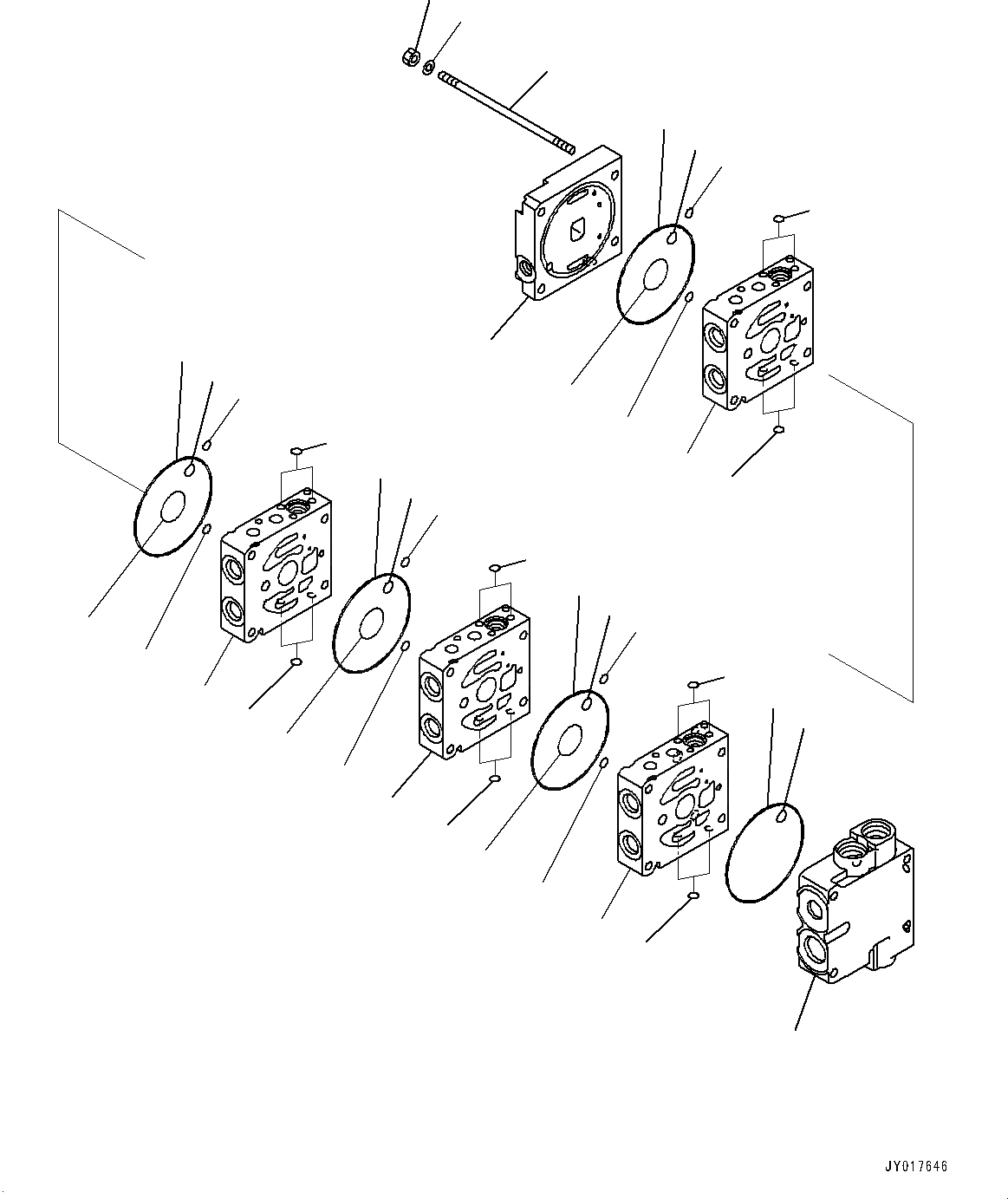 JY017646