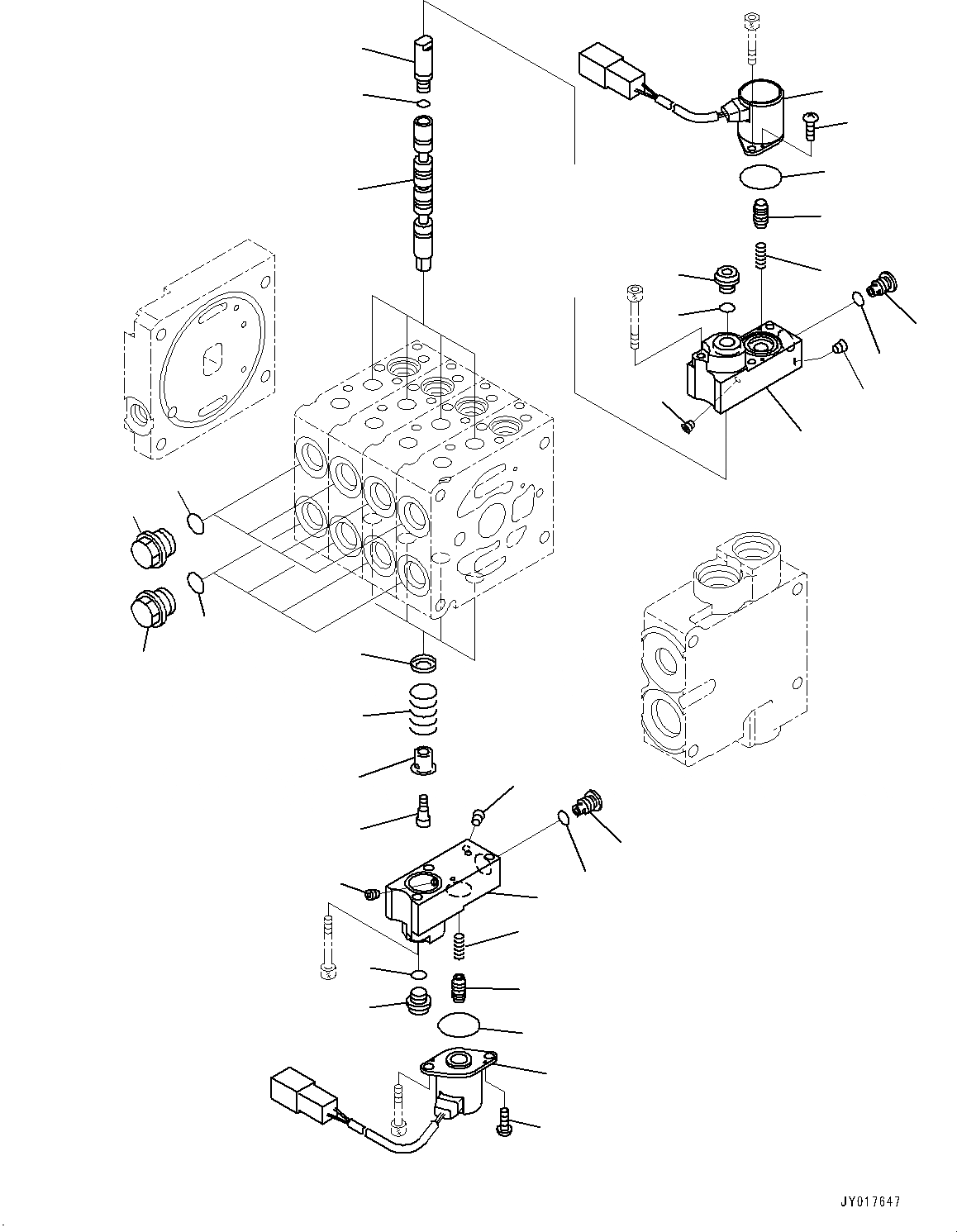 JY017647