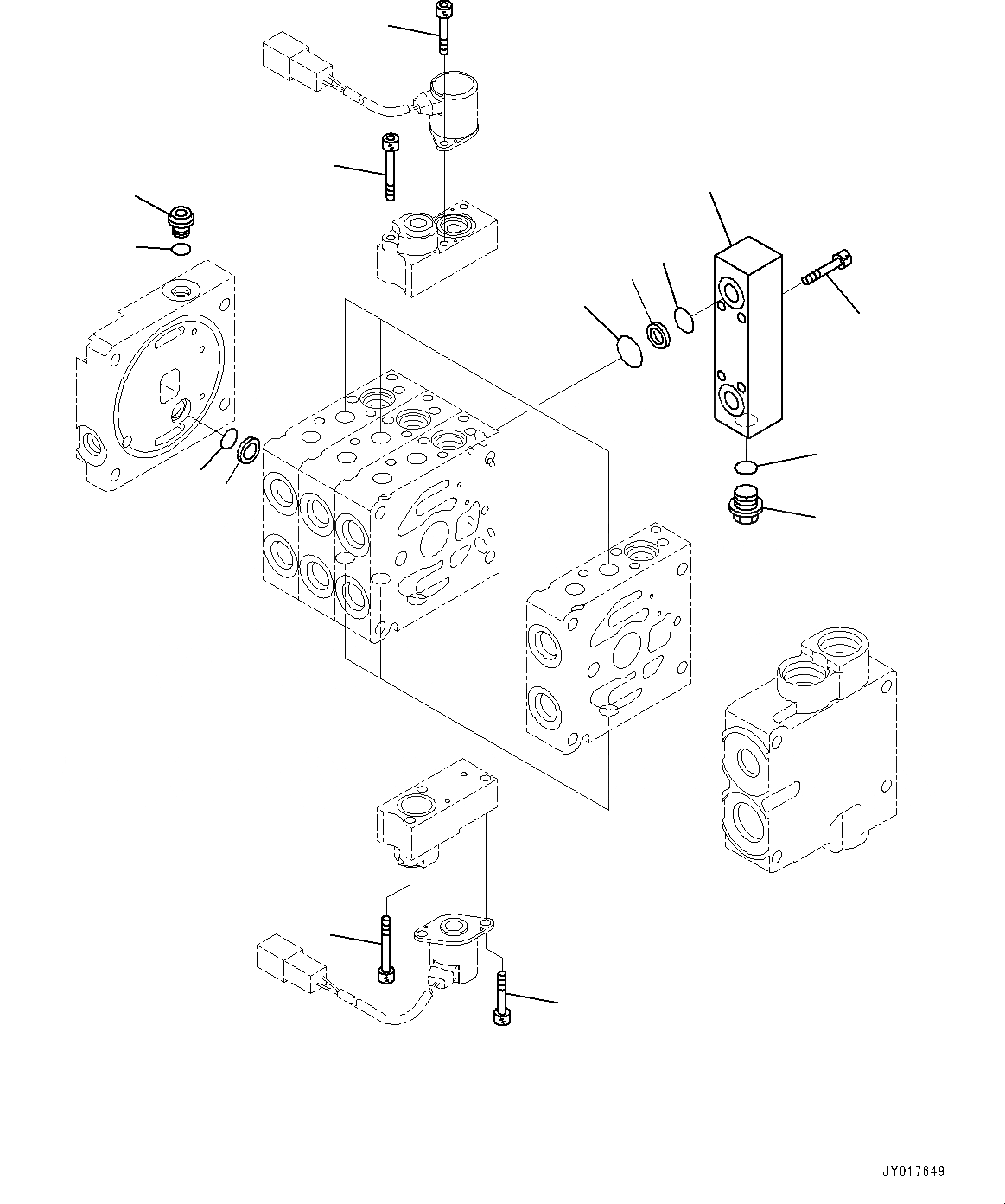 JY017649