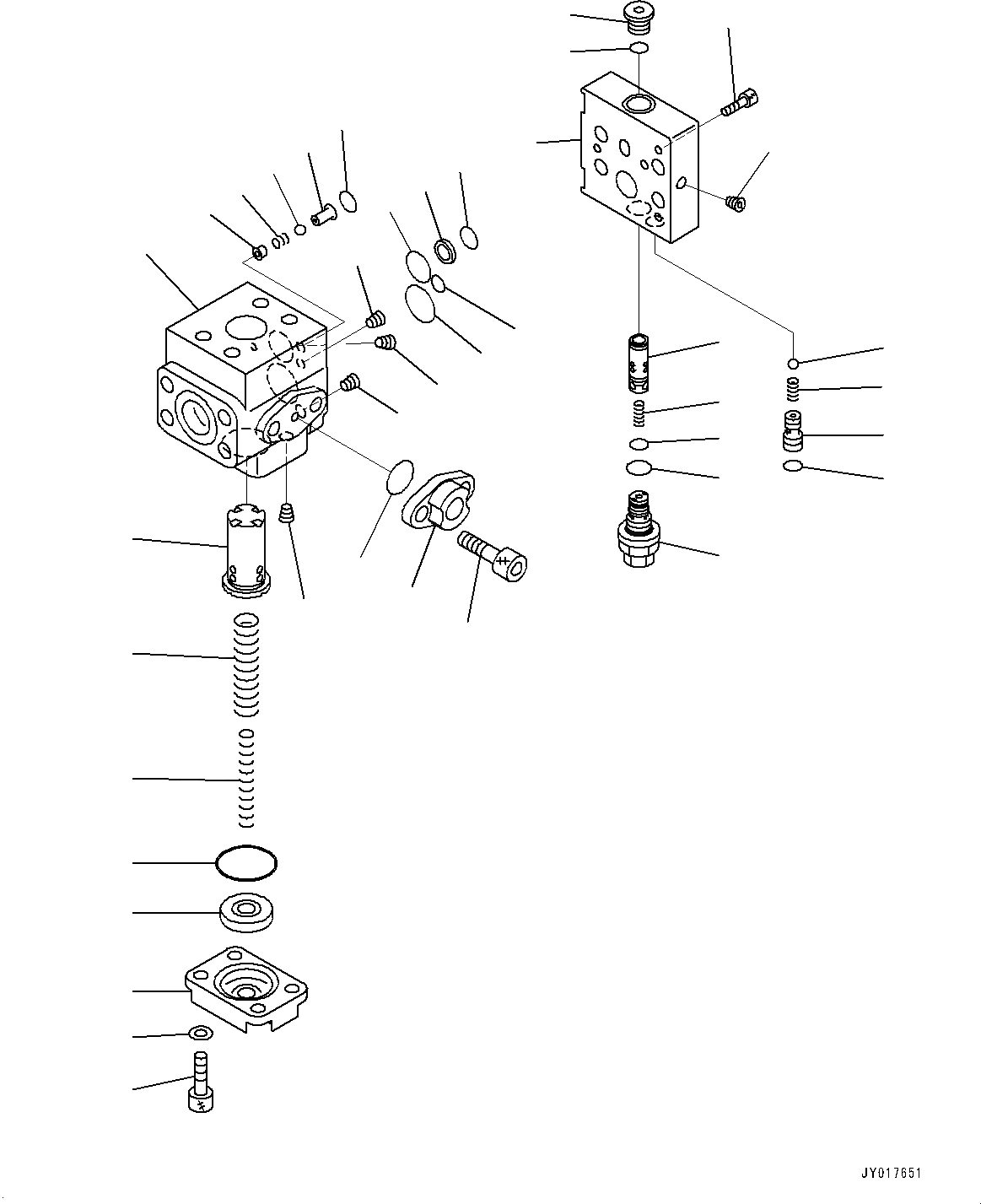 JY017651