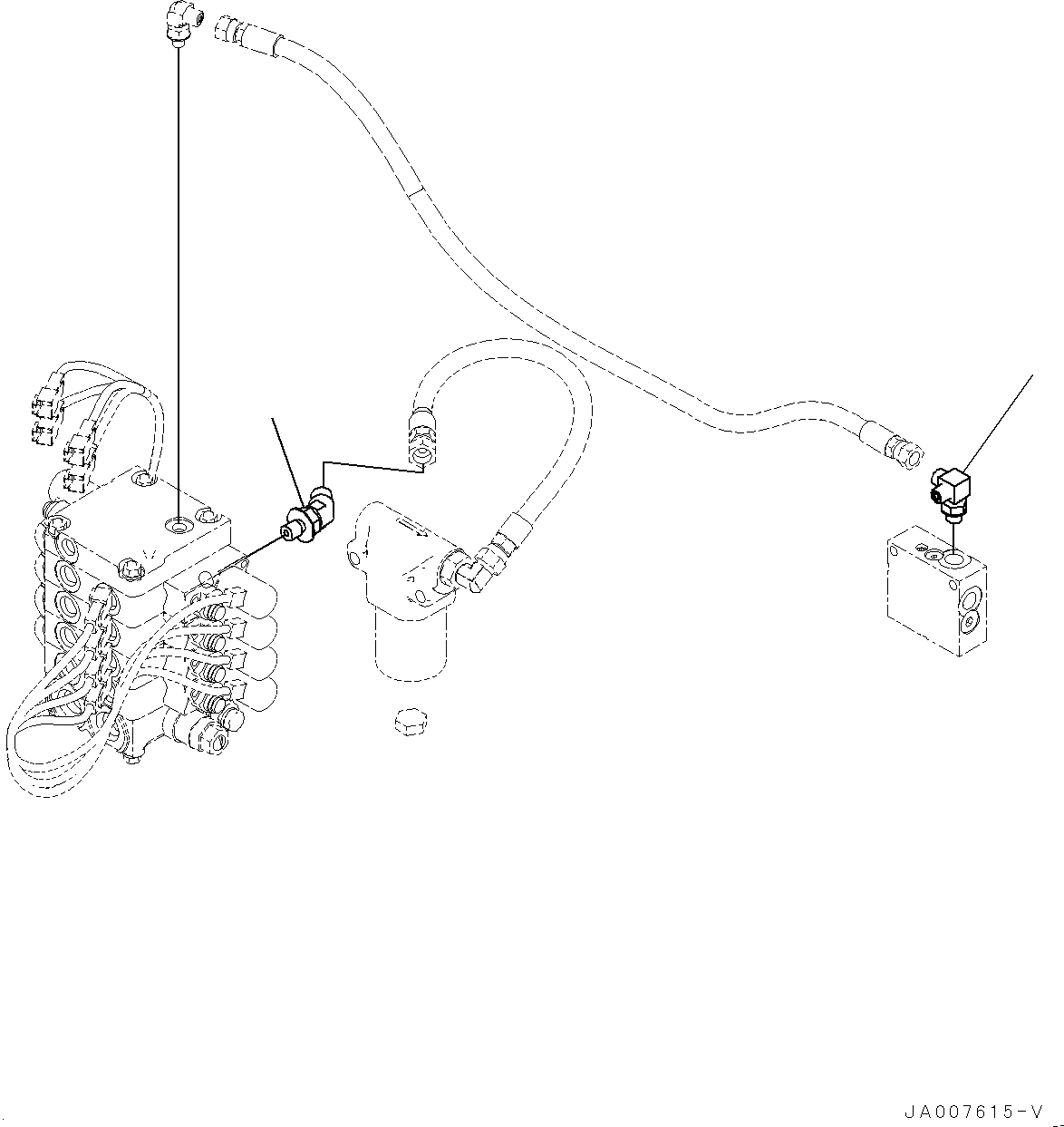 JA007615-V