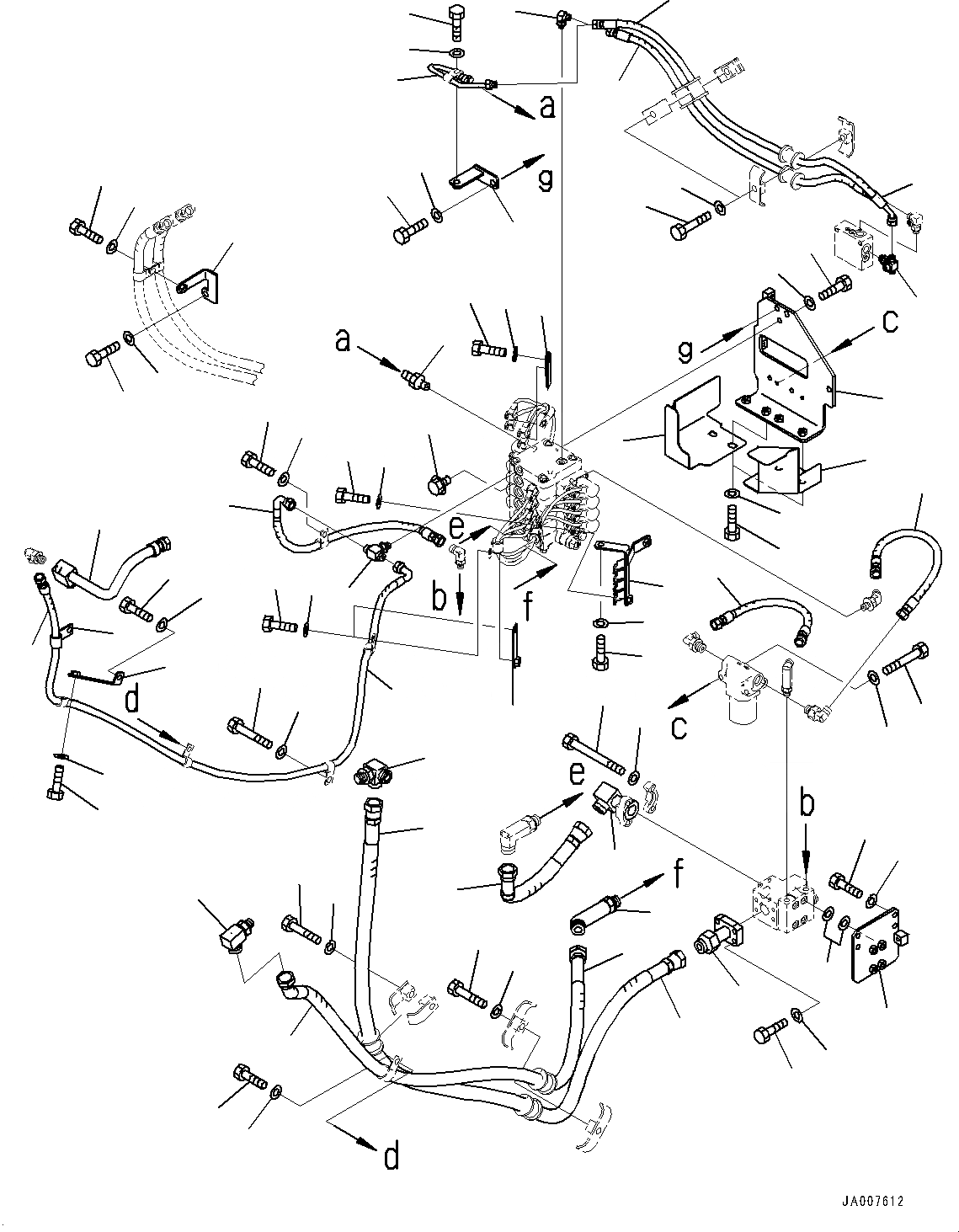 a
g
a
g
c
e
b
f
d
c
e
b
f
d
JA007612