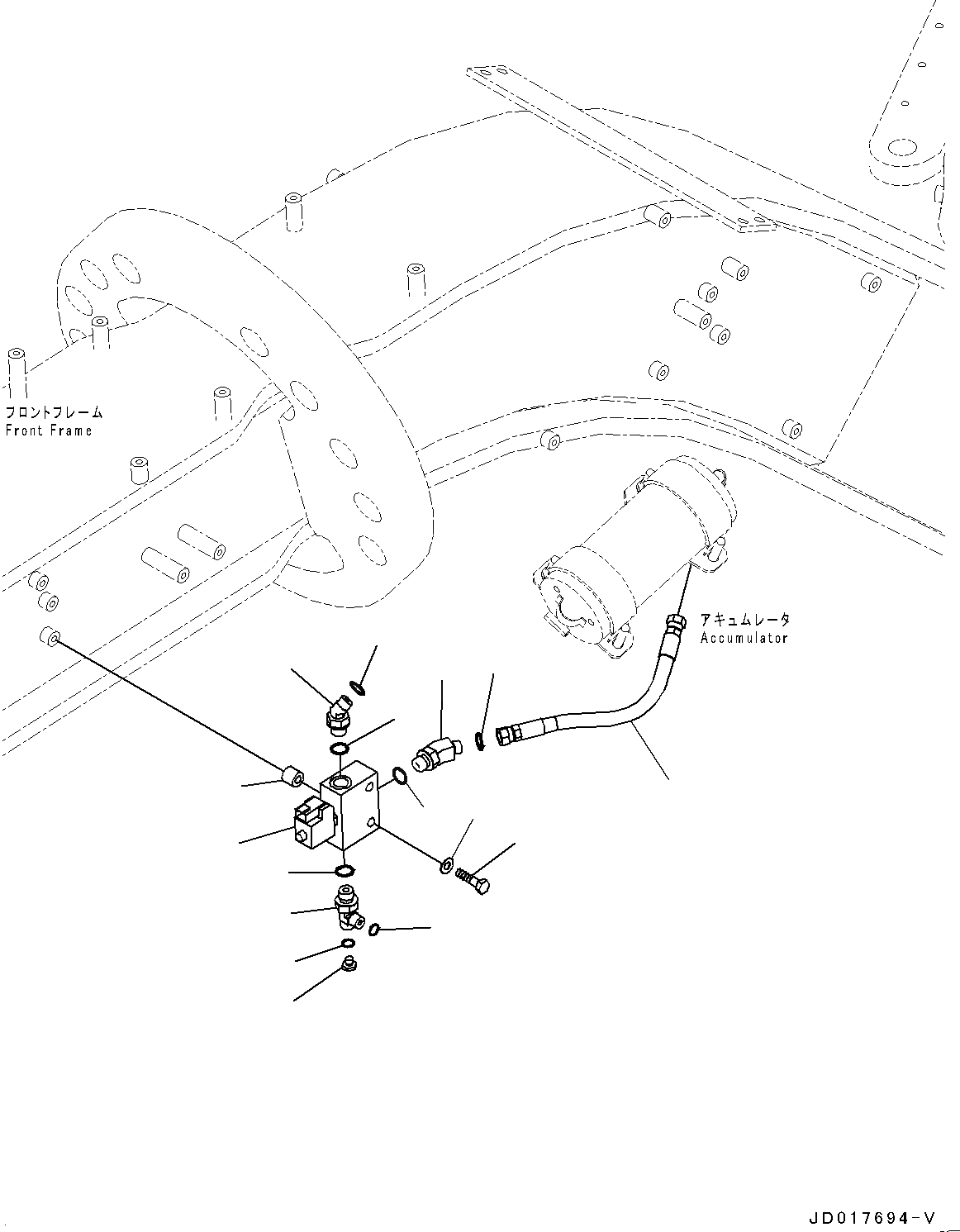 フロントフレーム
Front Frame

アキュムレータ
Accumulator

JD017694-V