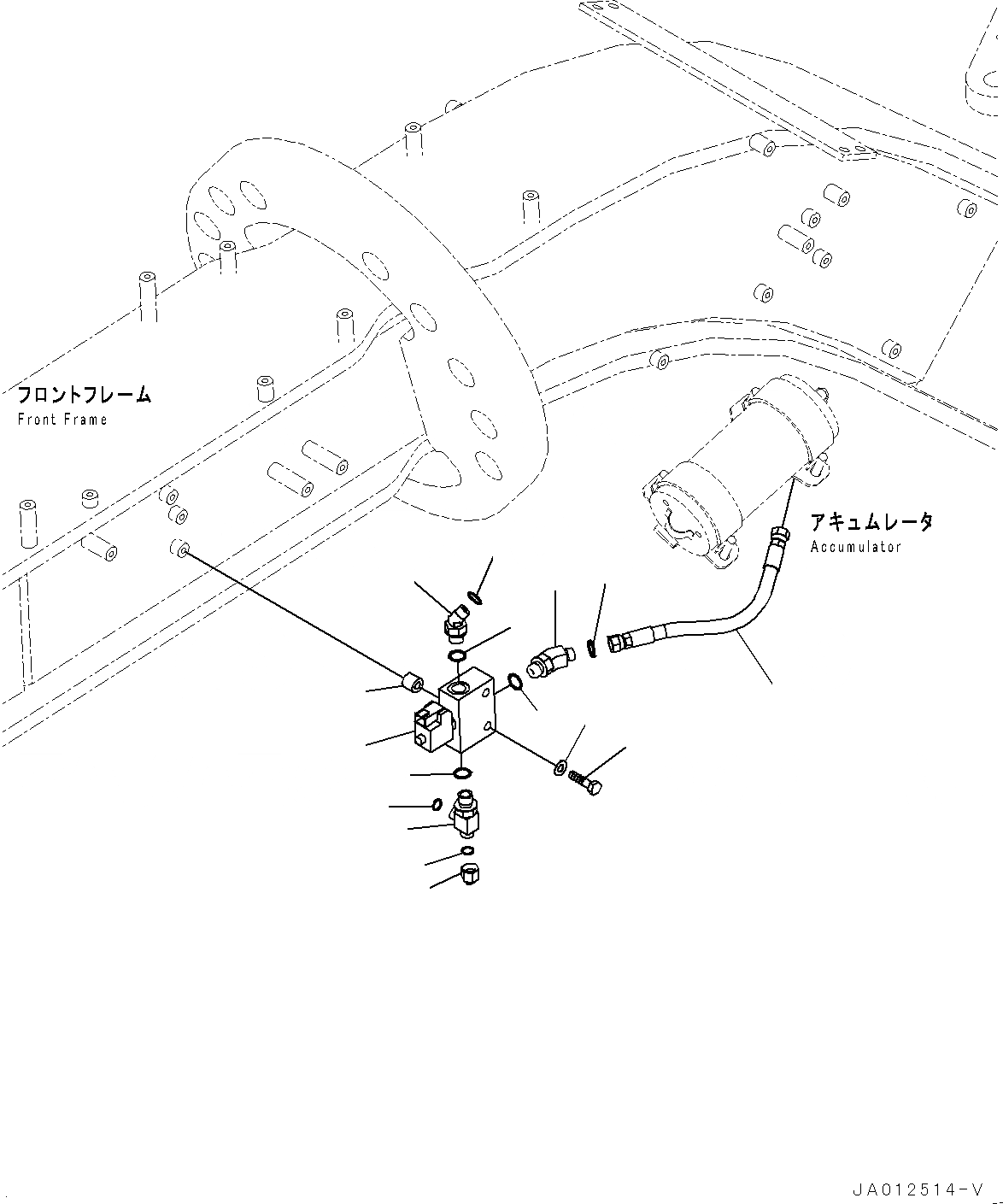 フロントフレーム
Front Frame

アキュムレータ
Accumulator

JA012514-V