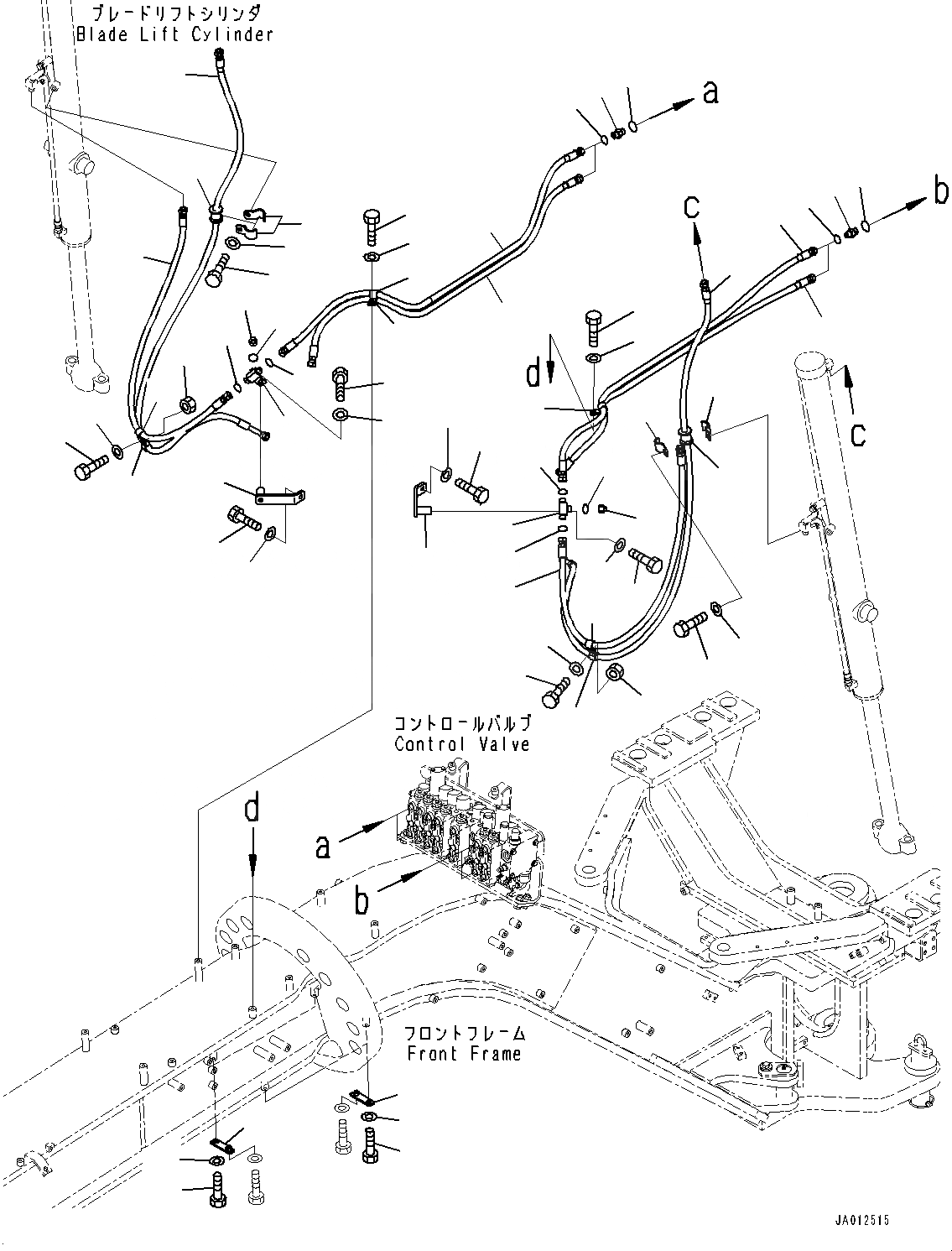 ブレードリフトシリンダ
Blade Lift Cylinder

a

b

c

d

c

コントロールバルブ
Control Valve

d

a

b

フロントフレーム
Front Frame

JA012515