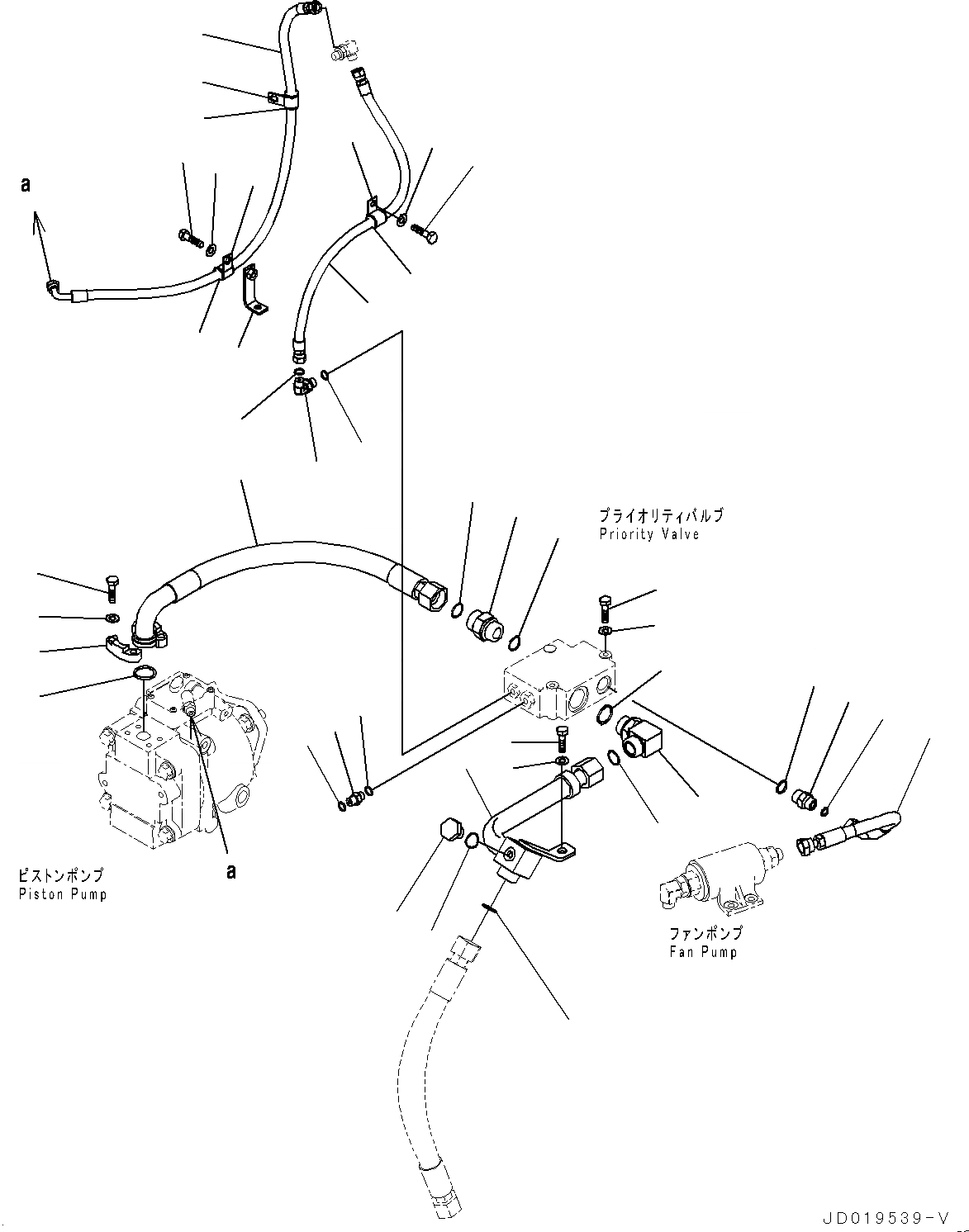 a

プライオリティバルブ
Priority Valve

a

ピストンポンプ
Piston Pump

ファンポンプ
Fan Pump

JD019539-V