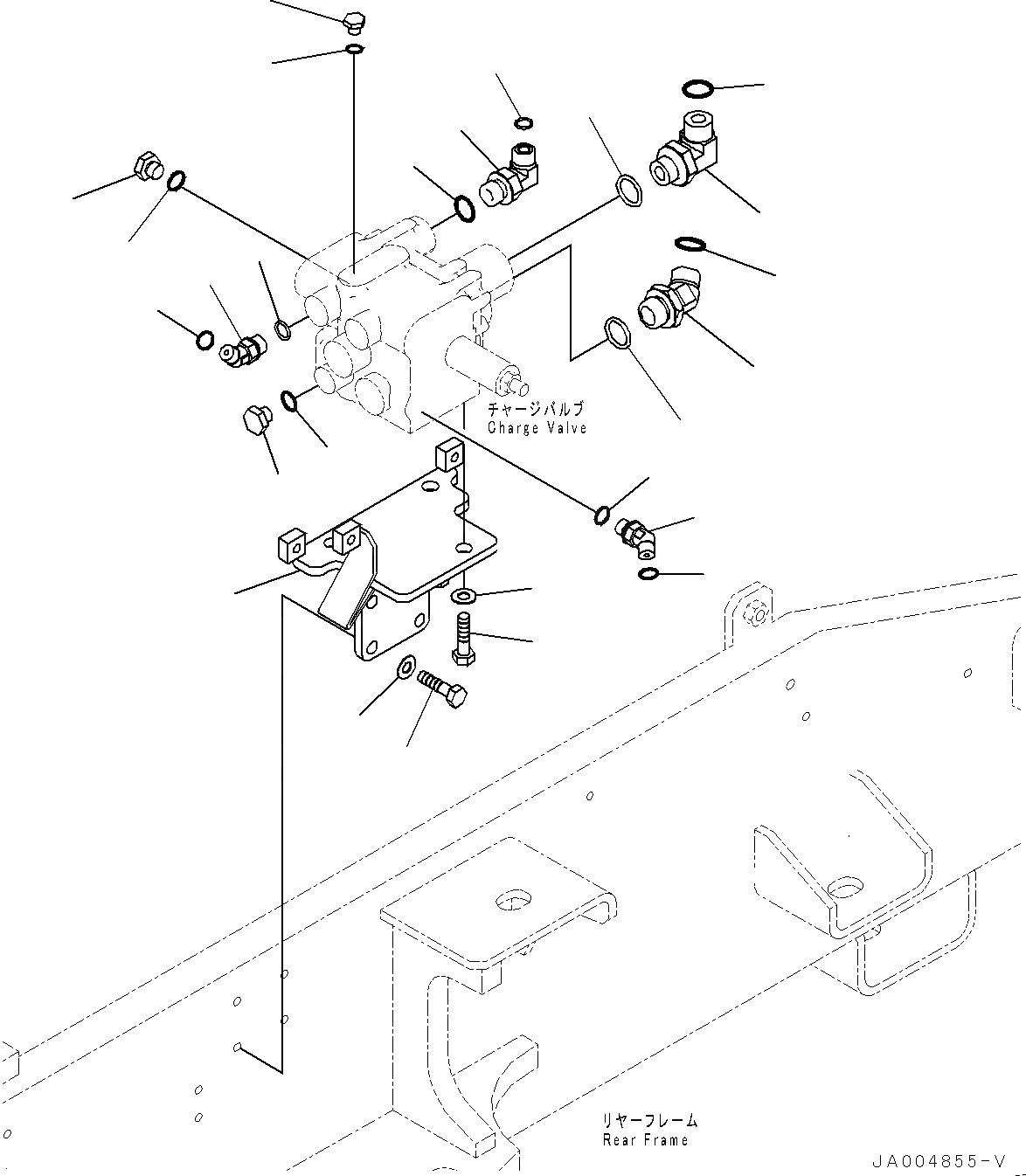 チャージバルブ
Charge Valve

リヤーフレーム
Rear Frame

JA004855-V