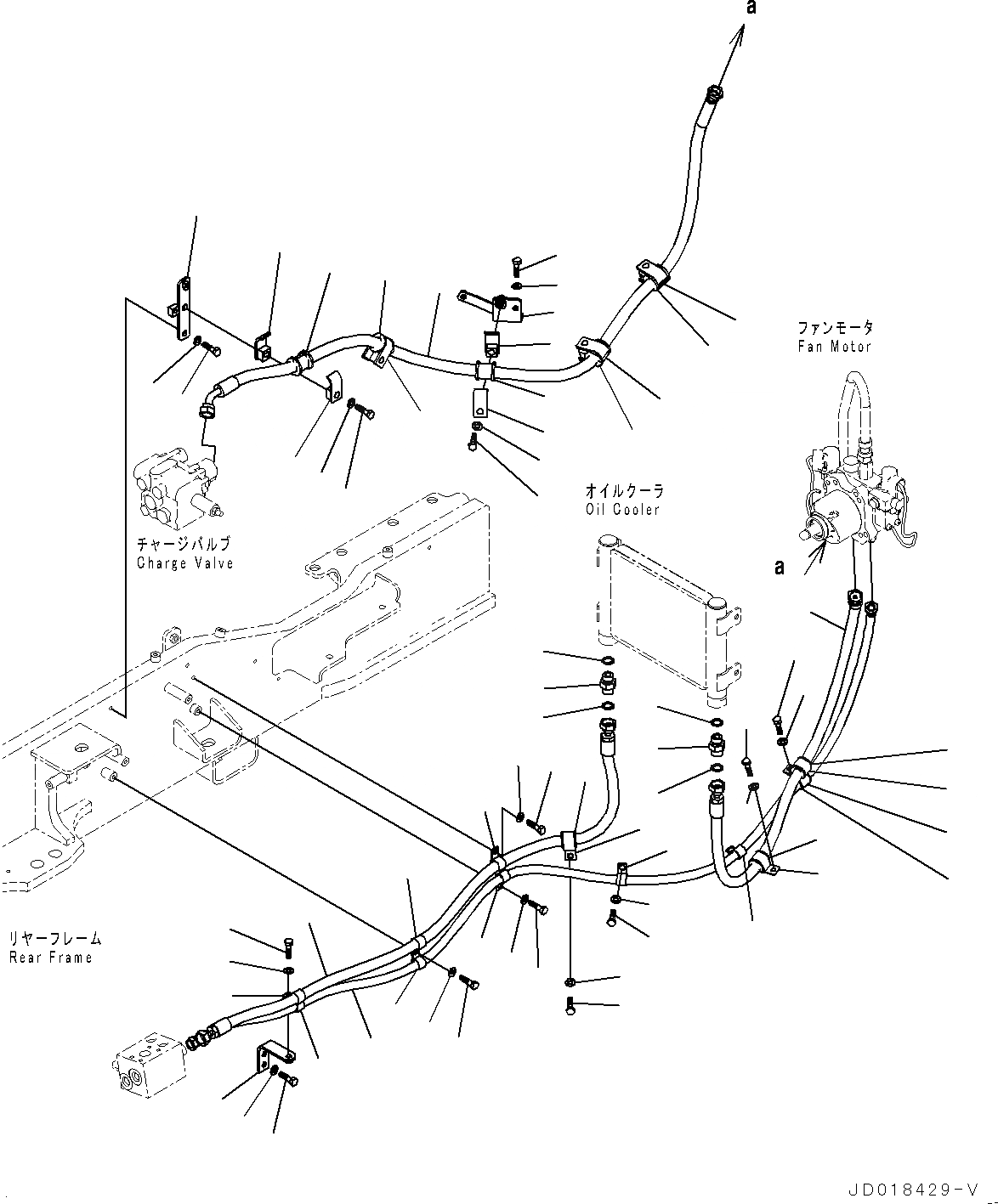 a

ファンモータ
Fan Motor

チャージバルブ
Charge Valve

オイルクーラ
Oil Cooler

a

リヤーフレーム
Rear Frame

JD018429-V