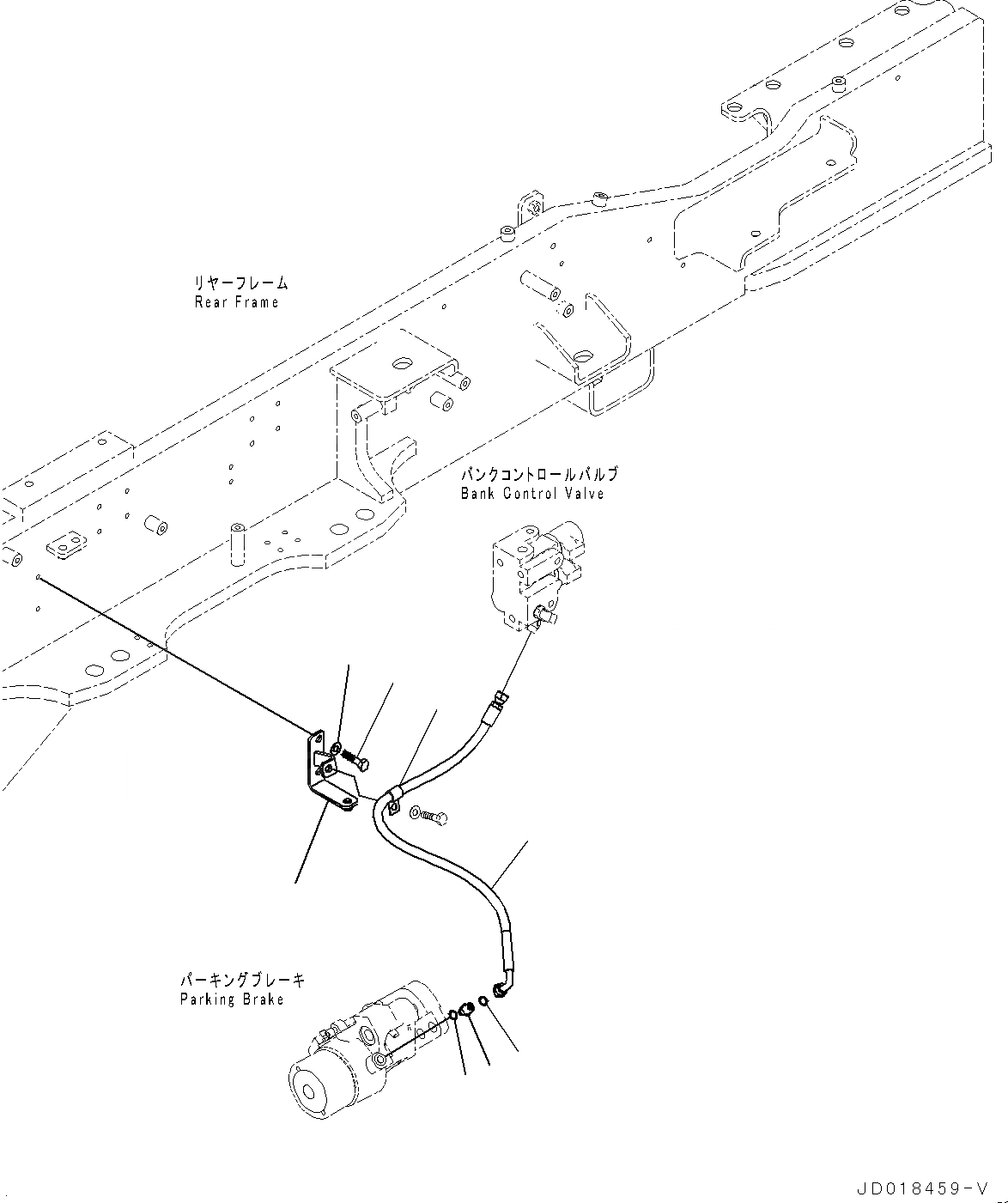 リヤーフレーム
Rear Frame

バンクコントロールバルブ
Bank Control Valve

パーキングブレーキ
Parking Brake

JD018459-V