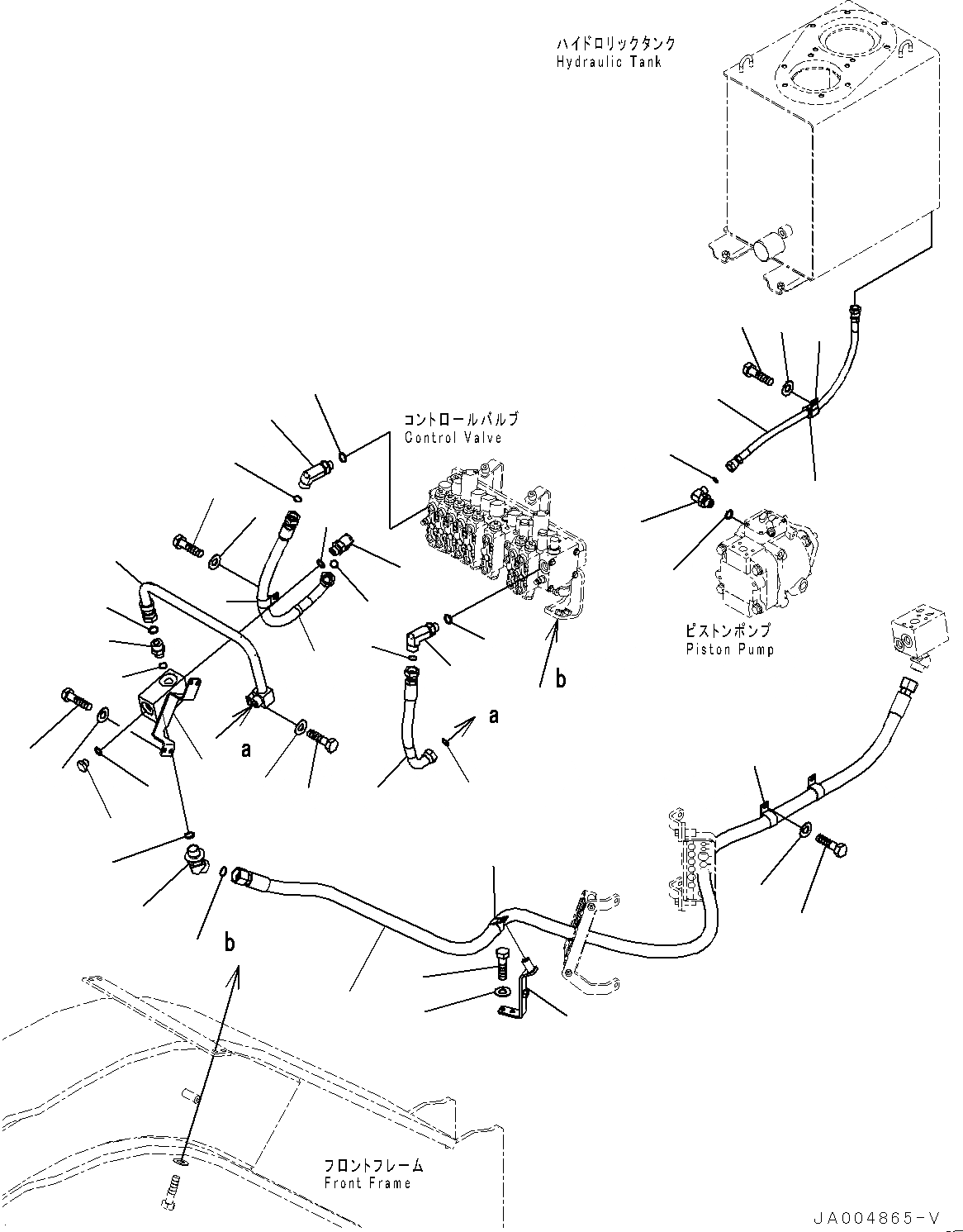 ハイドロリックタンク
Hydraulic Tank

コントロールバルブ
Control Valve

ピストンポンプ
Piston Pump

b

a

a

b

フロントフレーム
Front Frame

JA004865-V