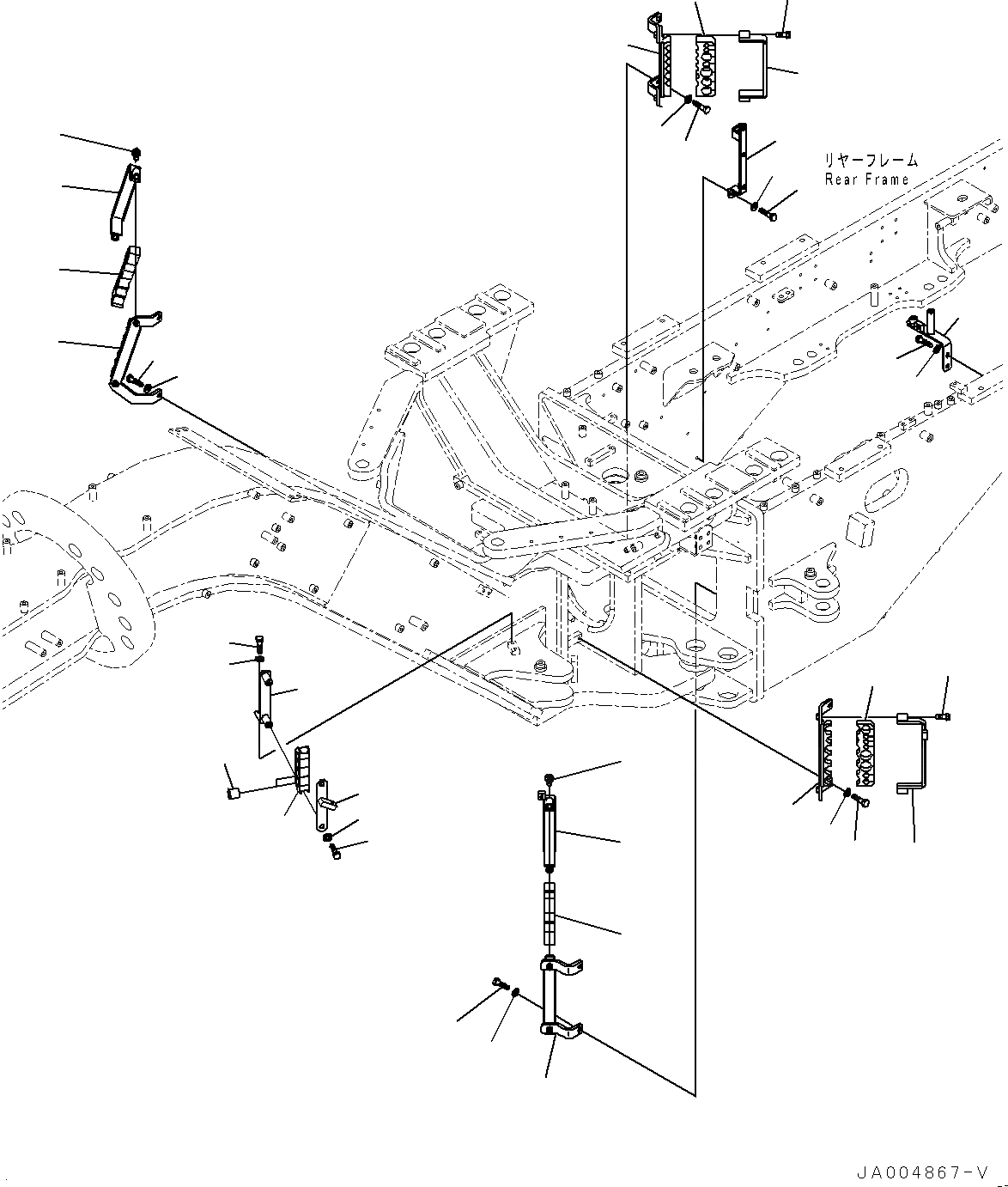 リヤーフレーム
Rear Frame

JA004867-V