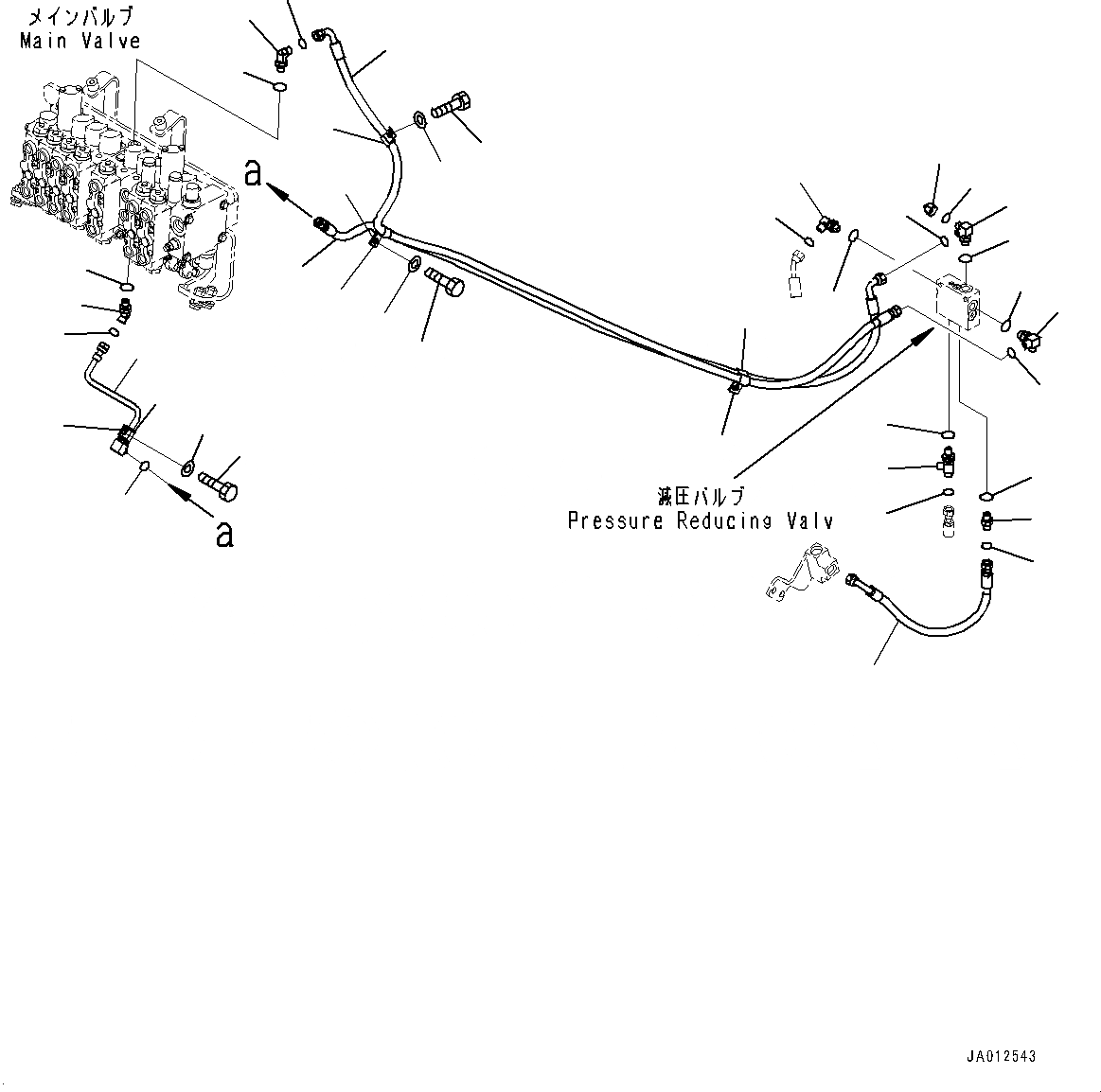 メインバルブ
Main Valve

a

a

減圧バルブ
Pressure Reducing Valv

JA012543