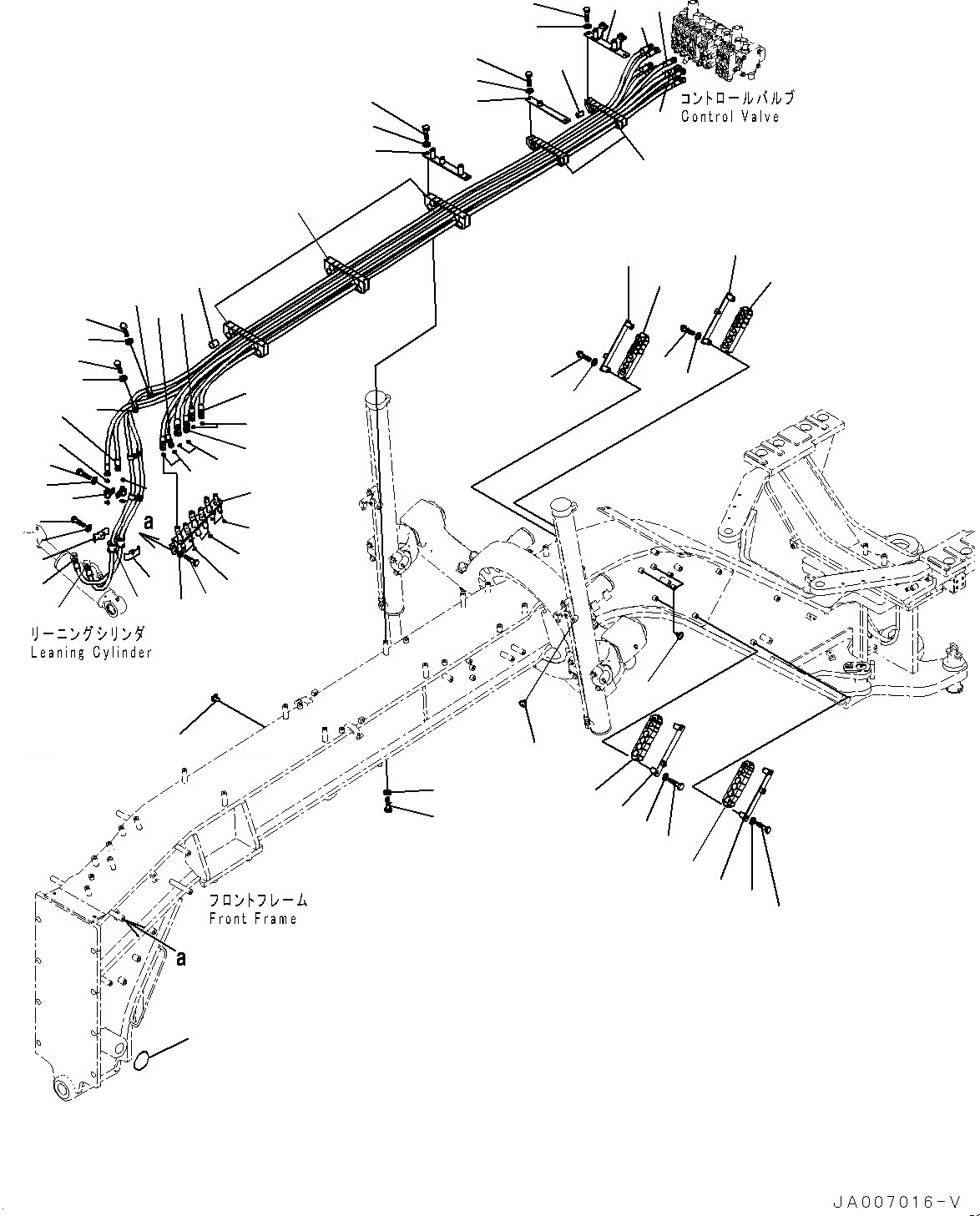 コントロールバルブ
Control Valve

a

リーニングシリンダ
Leaning Cylinder

フロントフレーム
Front Frame

a

JA007016-V