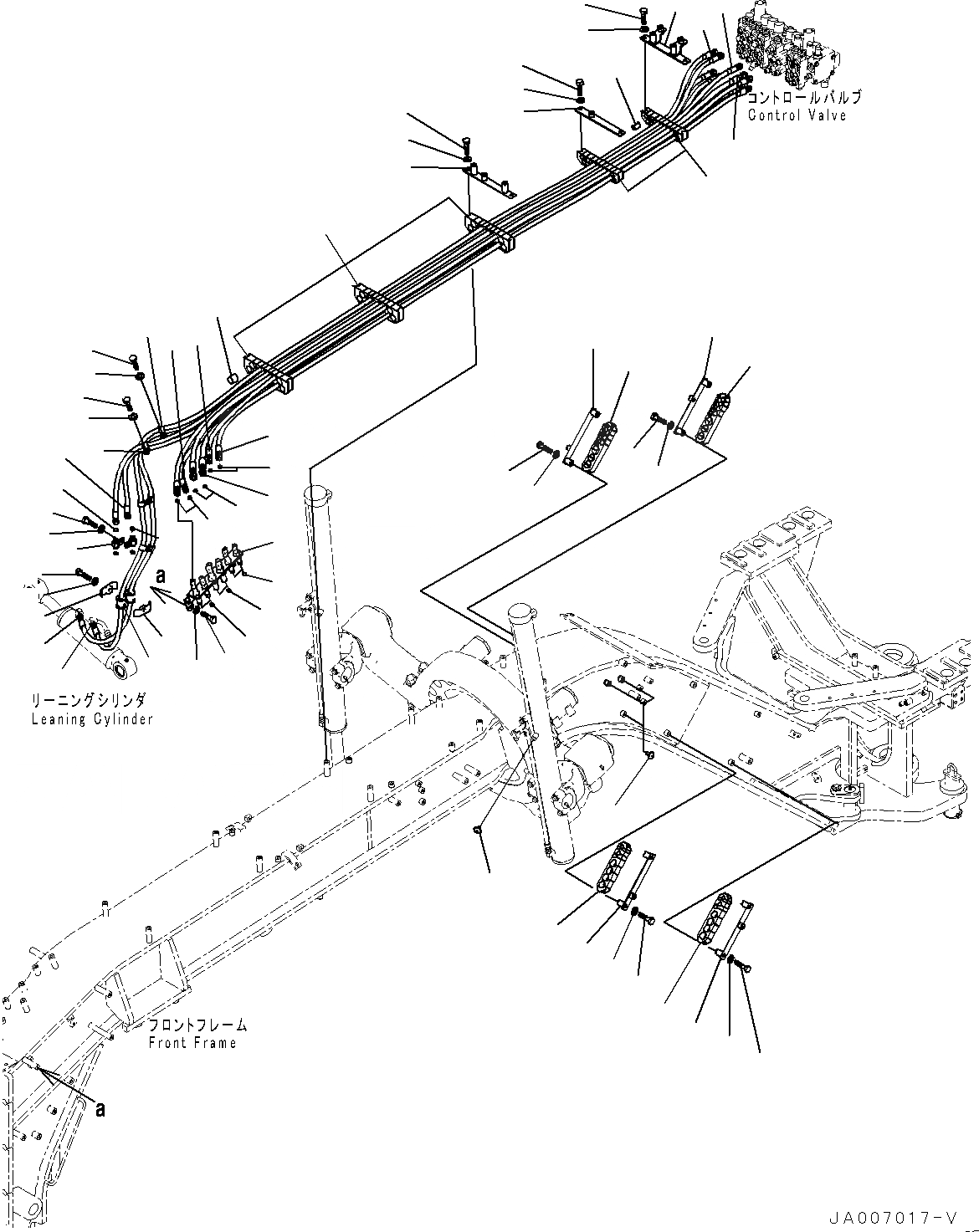 コントロールバルブ
Control Valve

a

リーニングシリンダ
Leaning Cylinder

フロントフレーム
Front Frame

a

JA007017-V