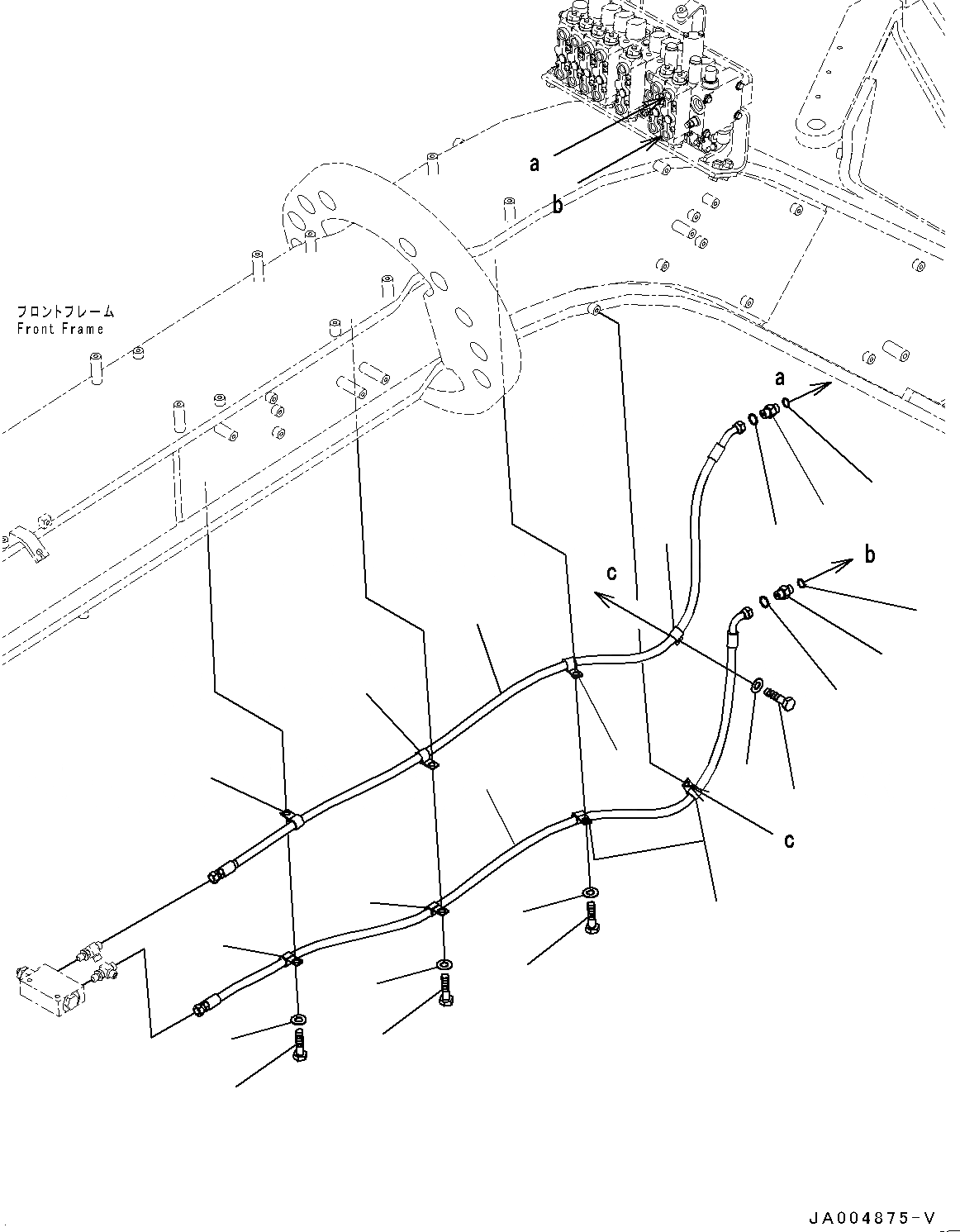 a
b
フロントフレーム
Front Frame
a
b
c
c
JA004875-V