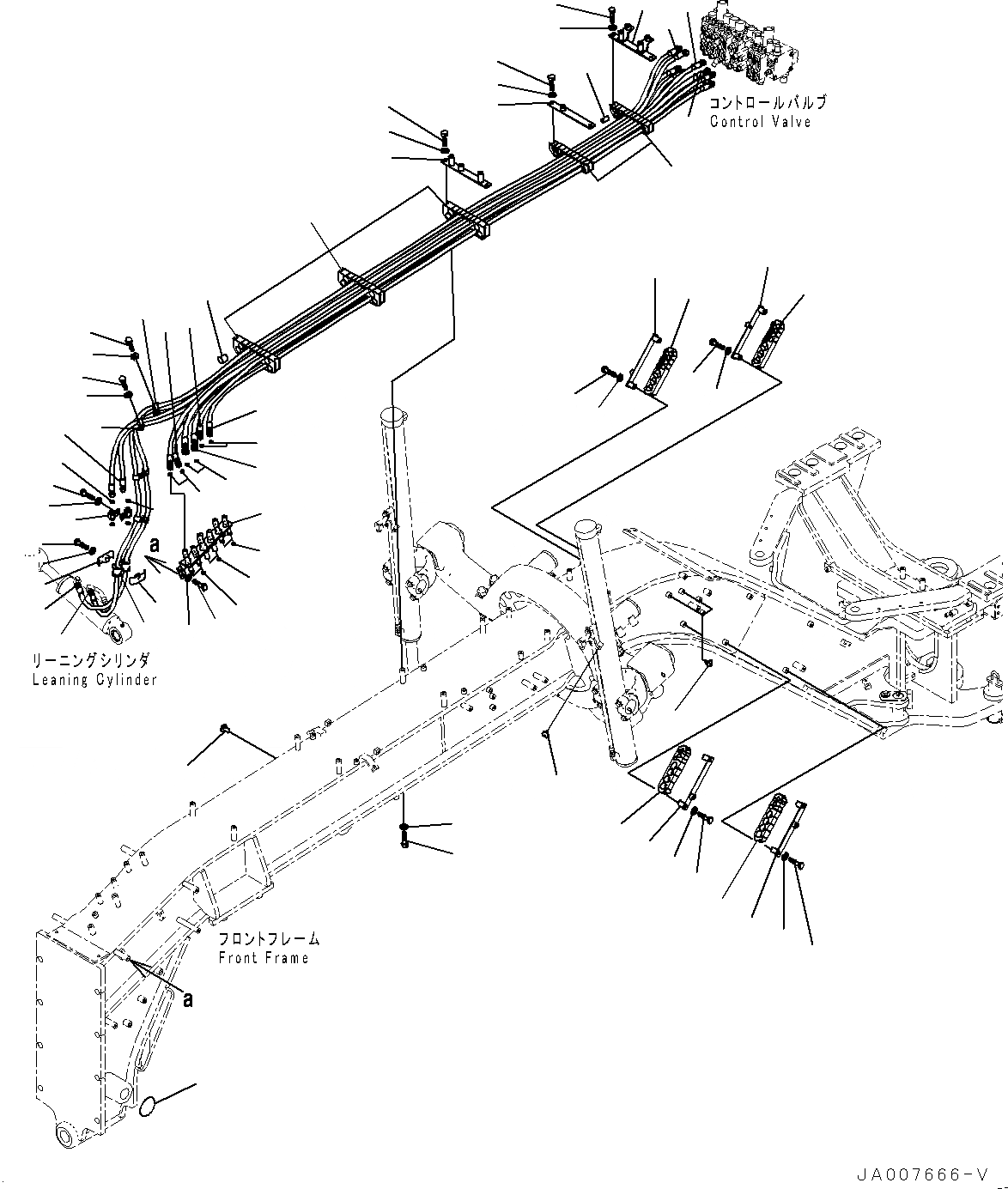 コントロールバルブ
Control Valve

a

リーニングシリンダ
Leaning Cylinder

フロントフレーム
Front Frame

a

JA007666-V