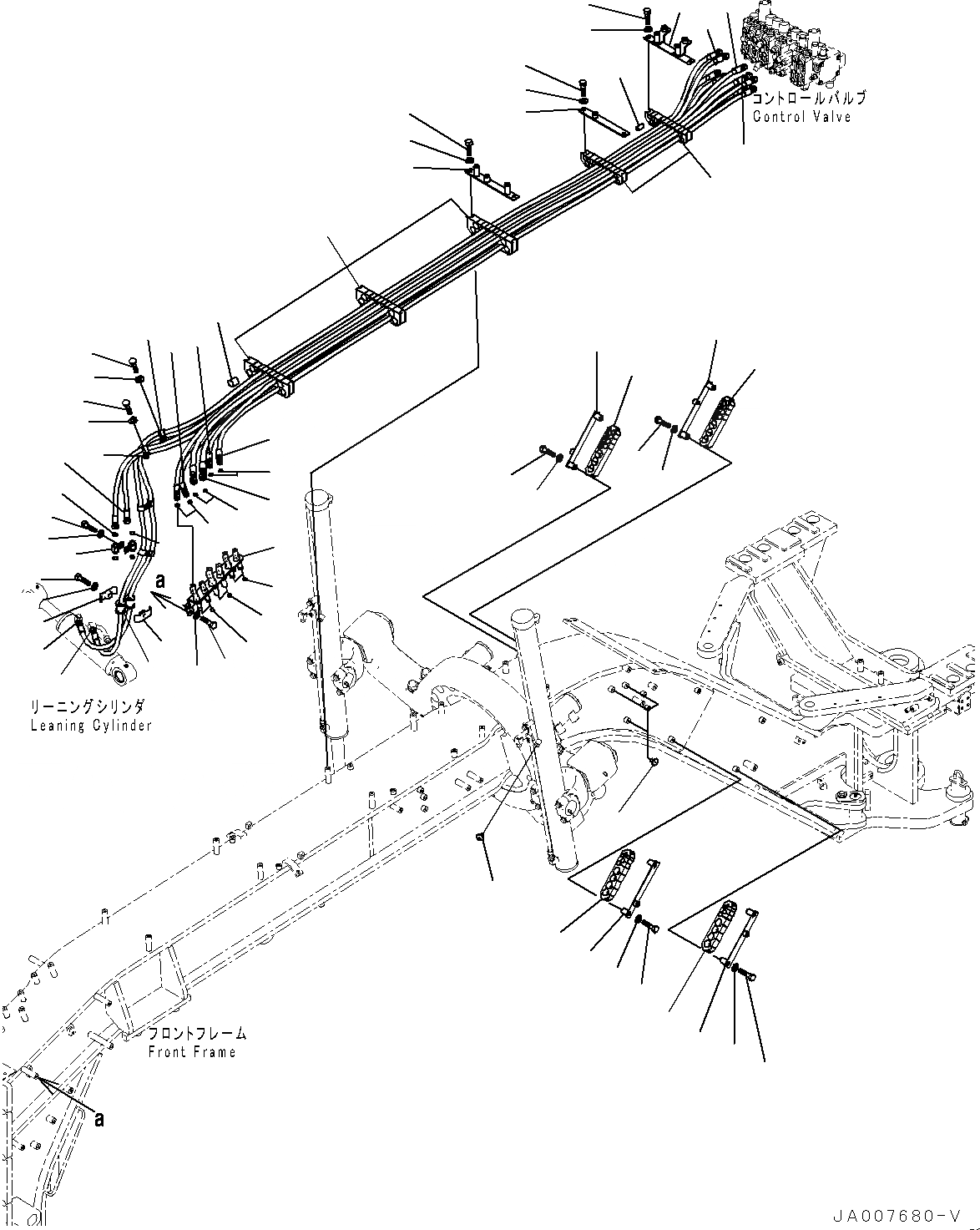 コントロールバルブ
Control Valve

a

リーニングシリンダ
Leaning Cylinder

フロントフレーム
Front Frame

a

JA007680-V