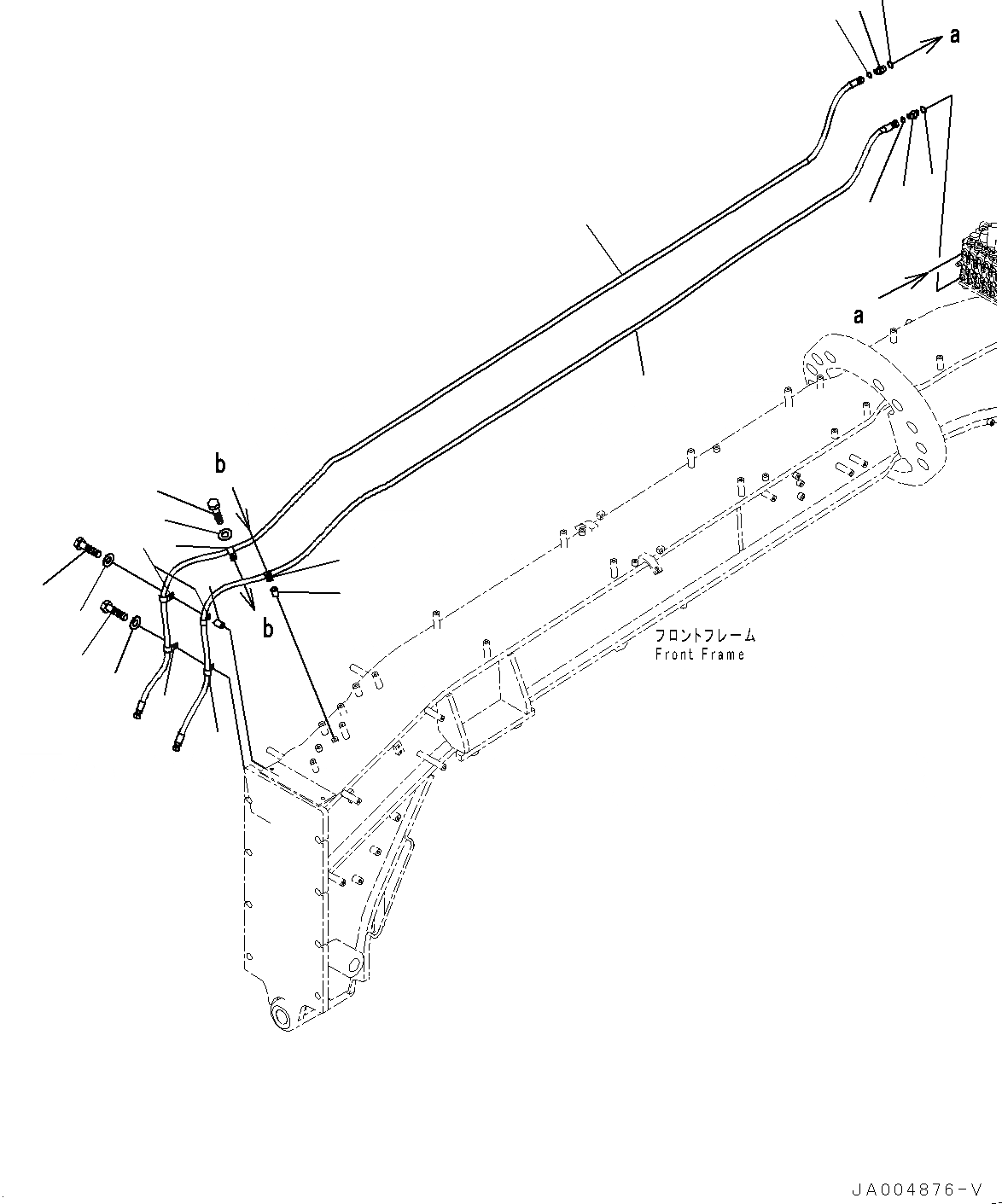 a

a

b

b

フロントフレーム
Front Frame

JA004876-V