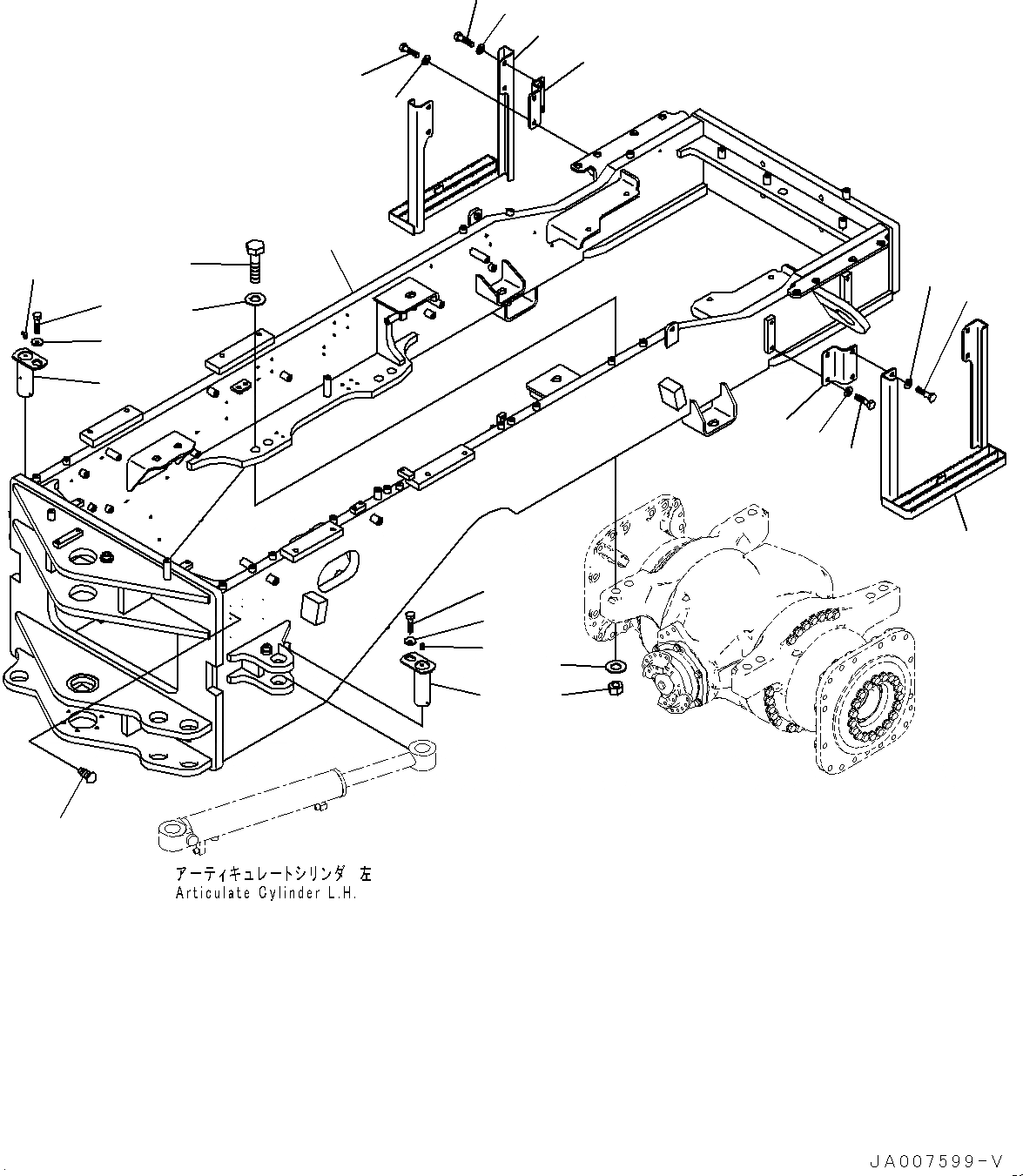 アーティキュレートシリンダ 左
Articulate Cylinder L.H.

JA007599-V