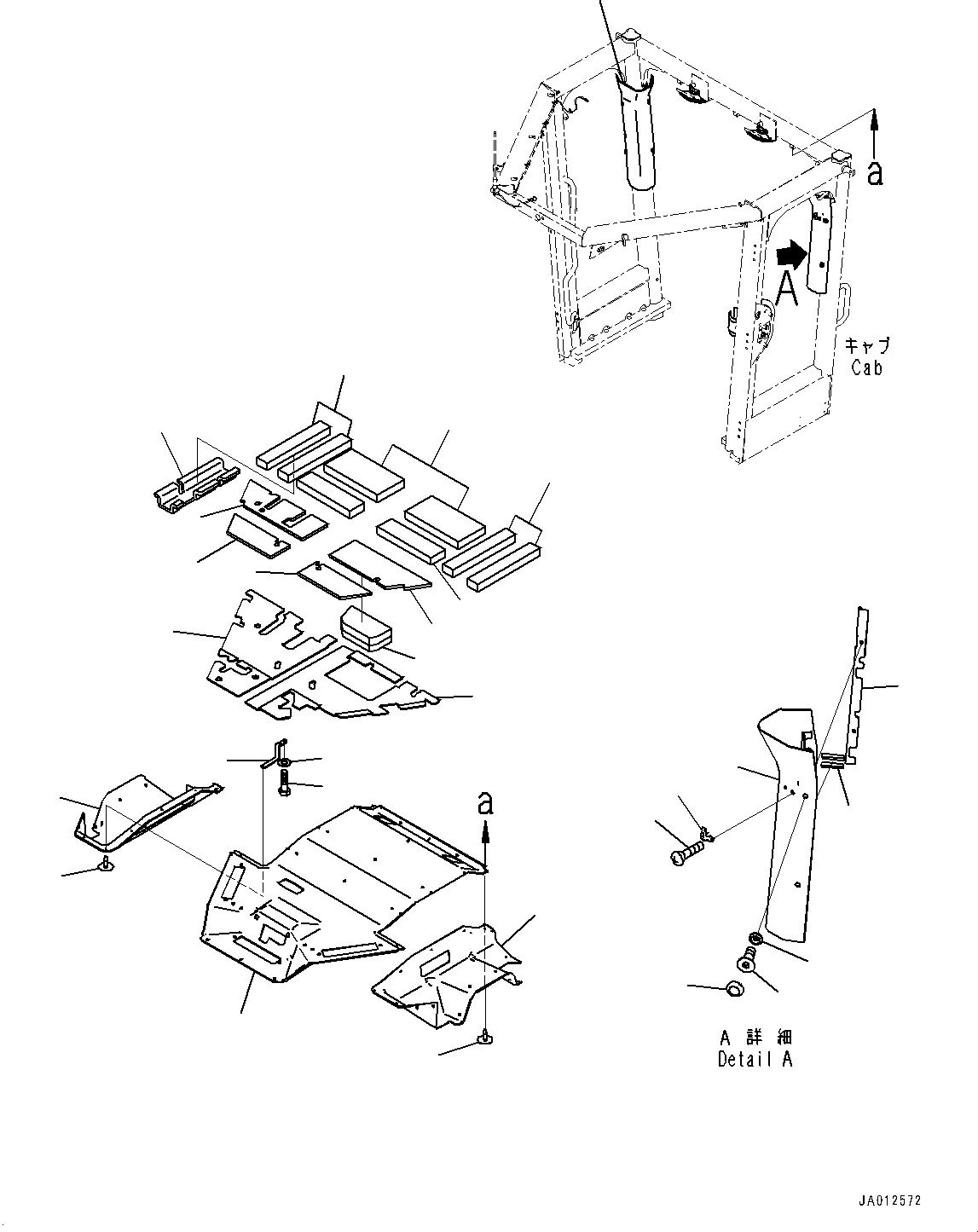 a

A

キャブ
Cab

a

A 詳細
Detail A

JA012572