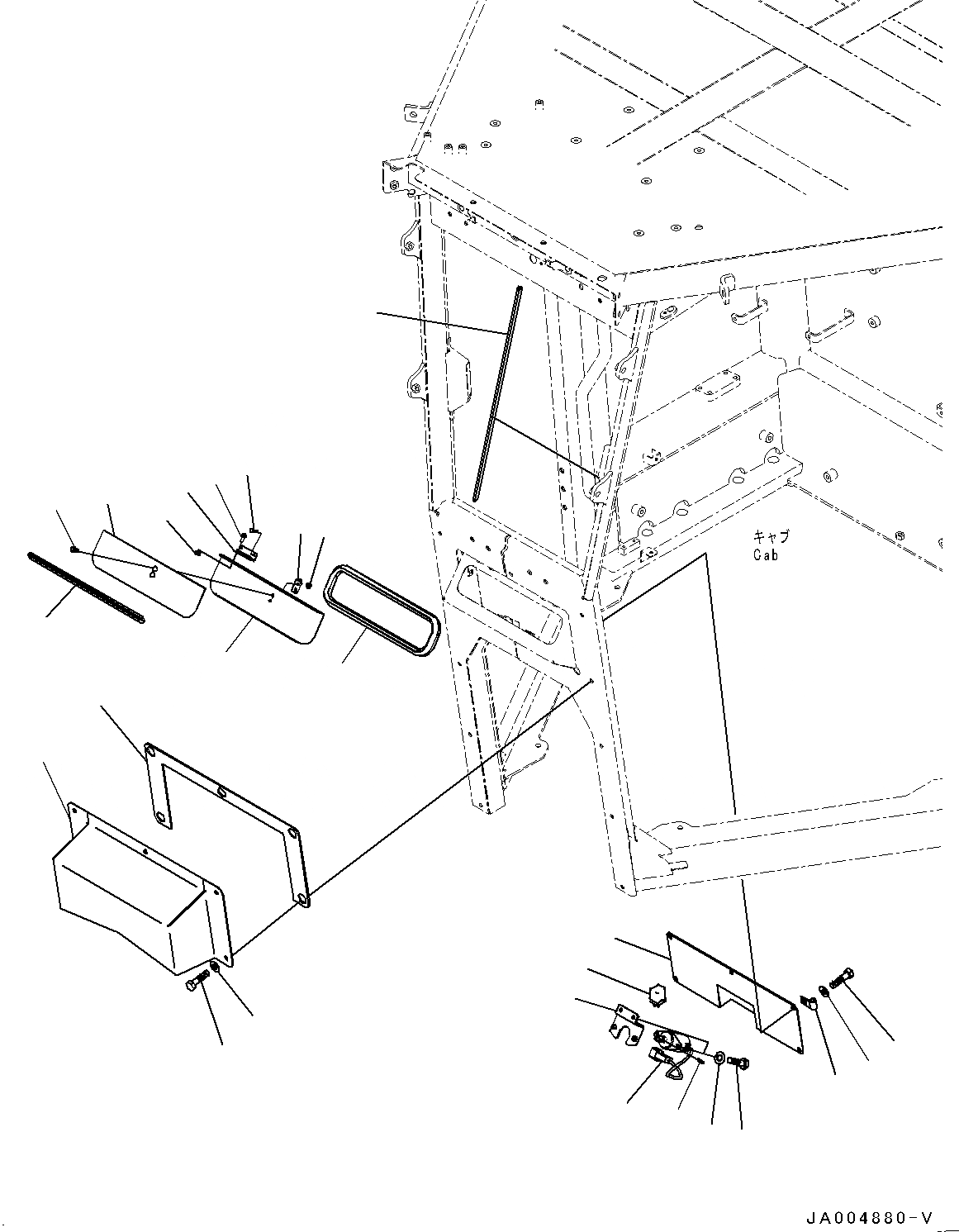 キャブ
Cab

JA004880-V