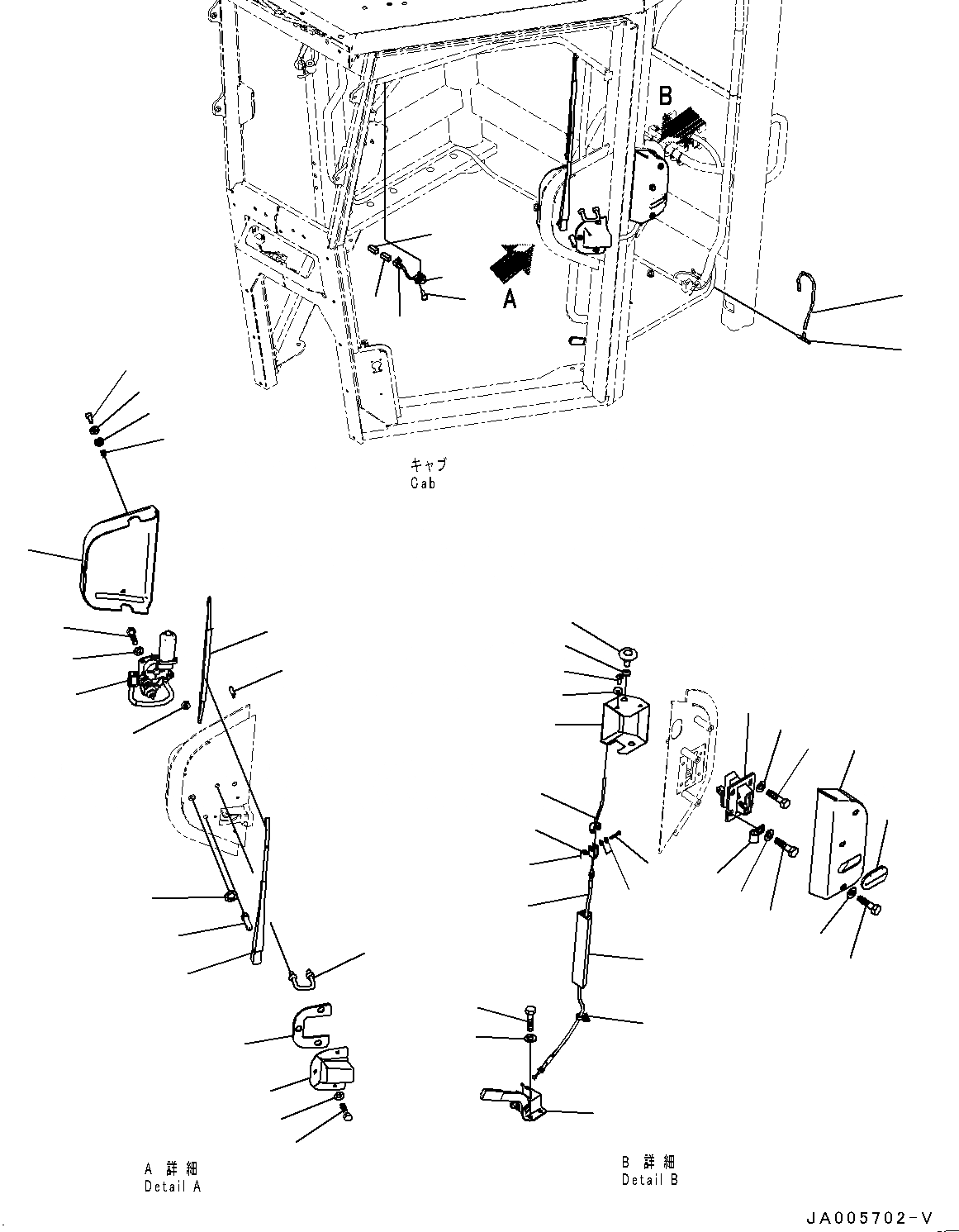 B

A

キャブ
Cab

A 詳細
Detail A

B 詳細
Detail B

JA005702-V