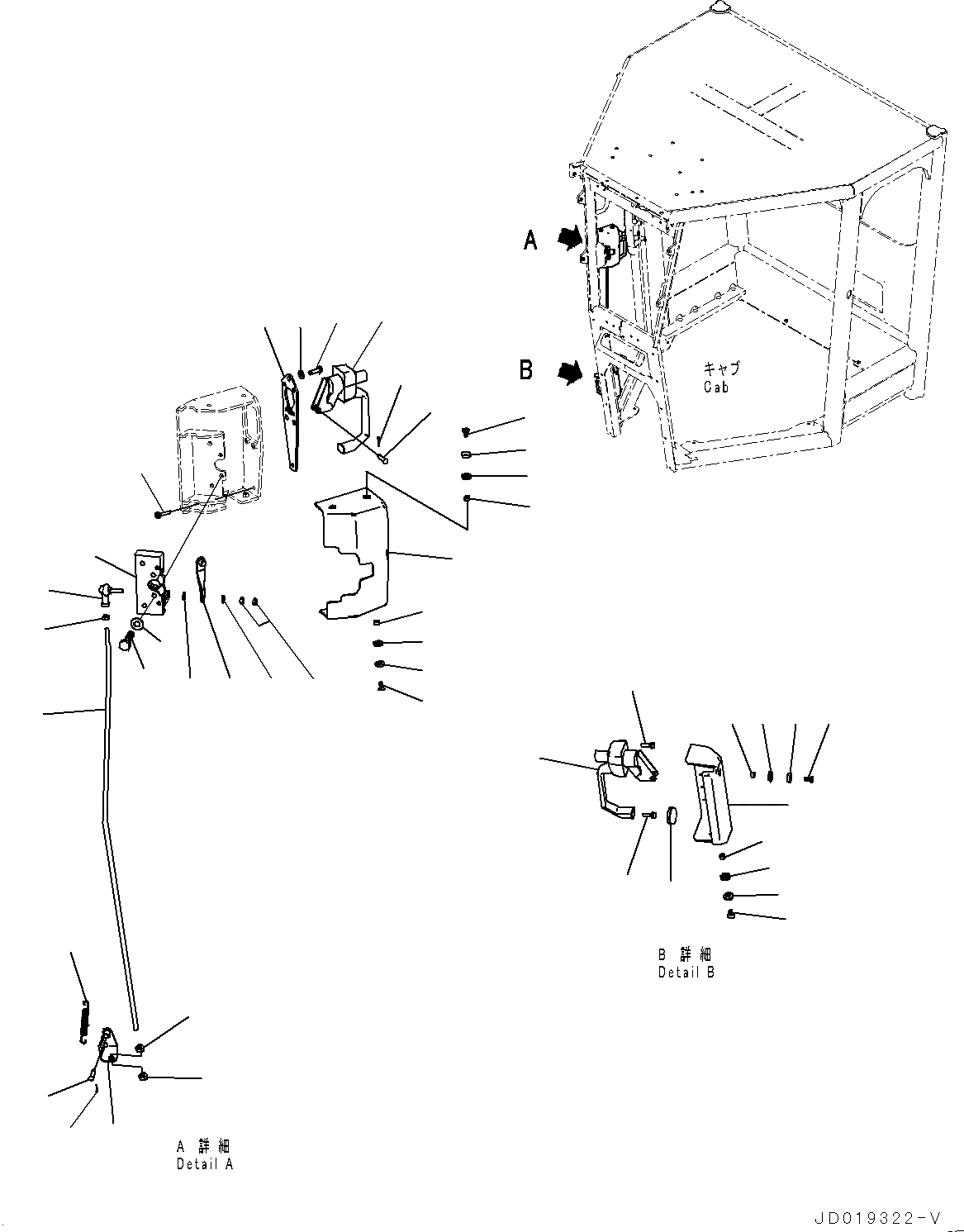 A

B

キャブ
Cab

B 詳細
Detail B

A 詳細
Detail A

JD019322-V