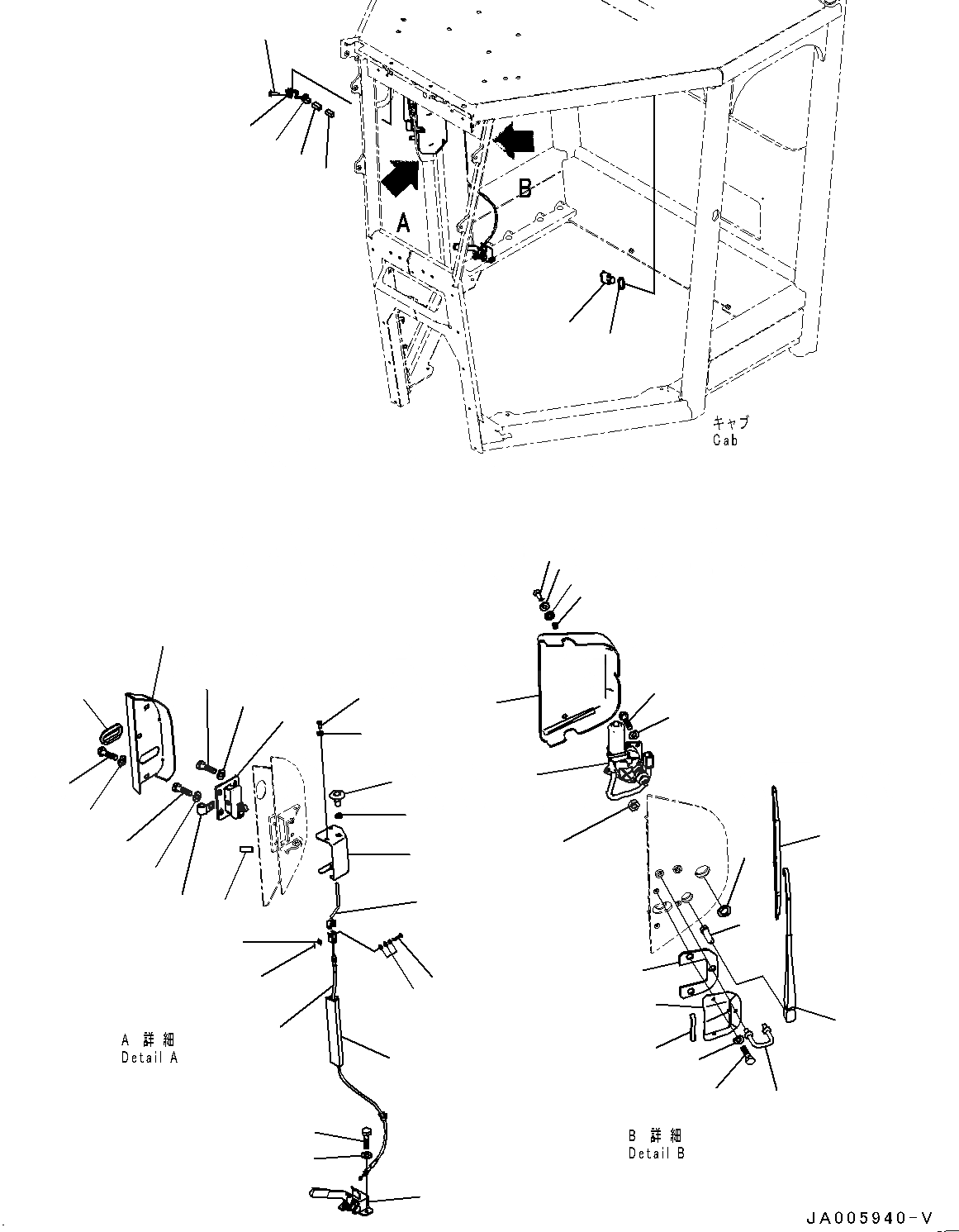 A

B

キャブ
Cab

A 詳細
Detail A

B 詳細
Detail B

JA005940-V