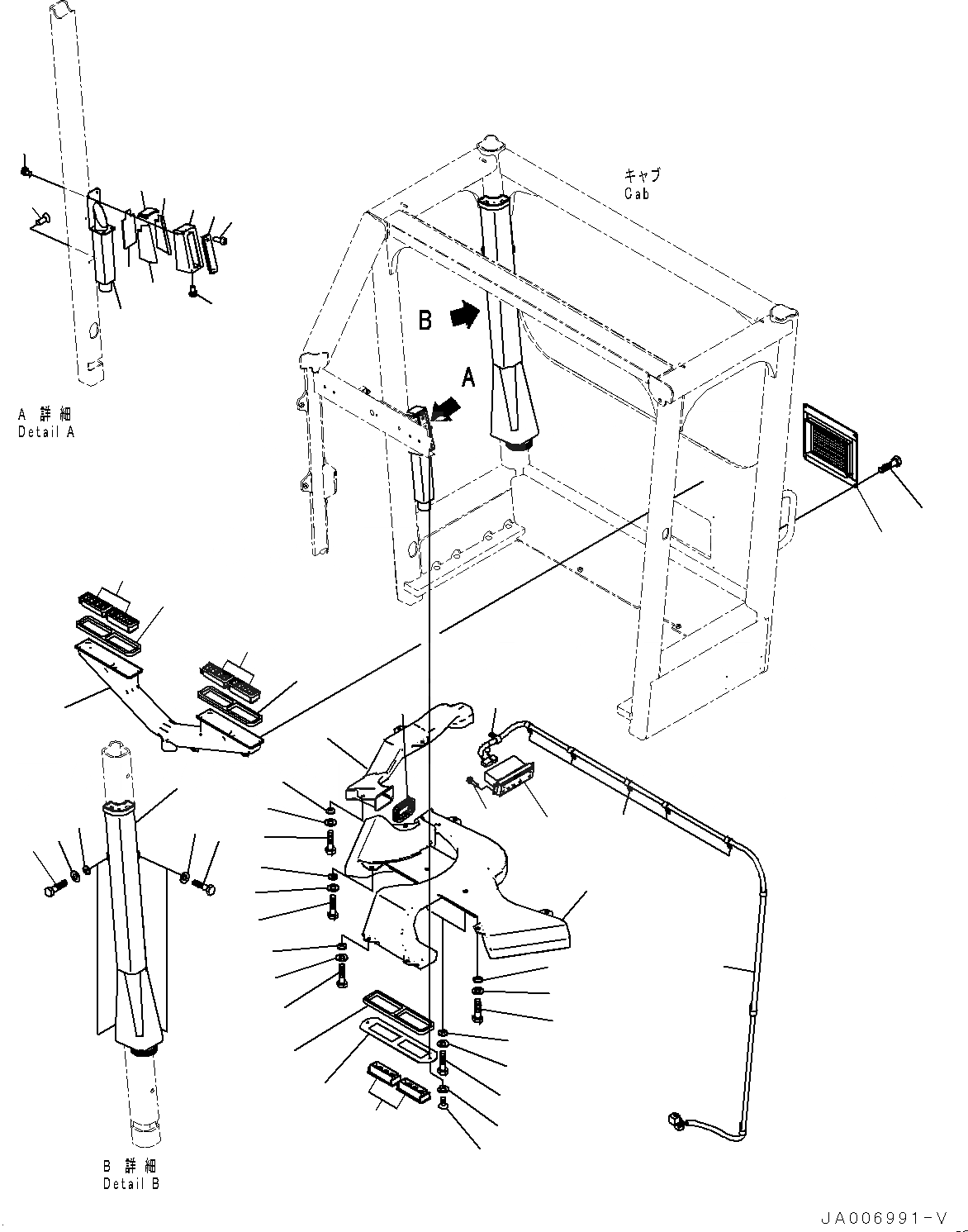 キャブ
Cab

B

A

A 詳細
Detail A

B 詳細
Detail B

JA006991-V