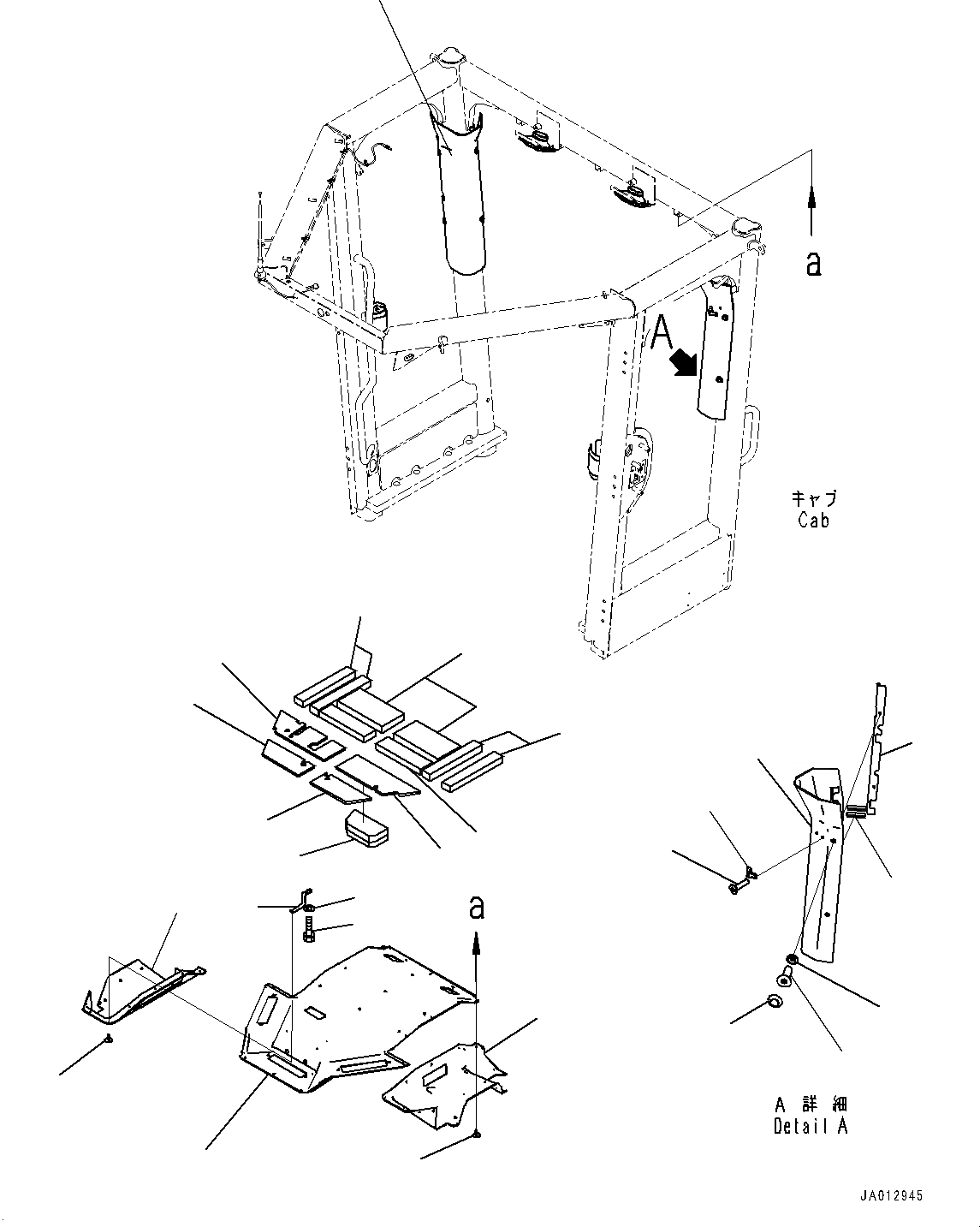 a

A

キャブ
Cab

a

A 詳細
Detail A

JA012945